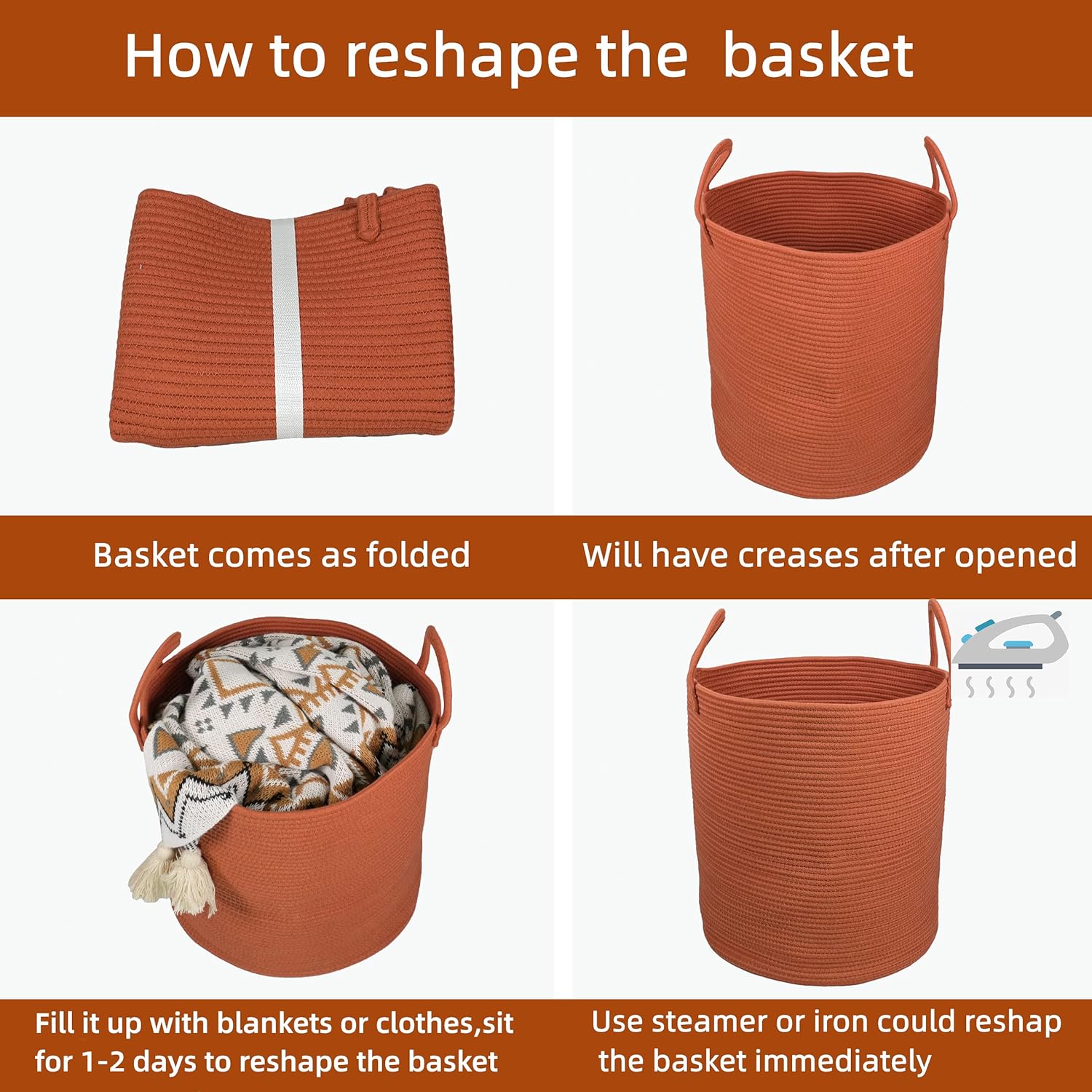 How to reshape the  basket

Basket comes as folded

Will have creases after opened

Fill it up with blankets or clothes,sit for 1-2 days to reshape the basket

Use steamer or iron could reshap the basket immediately