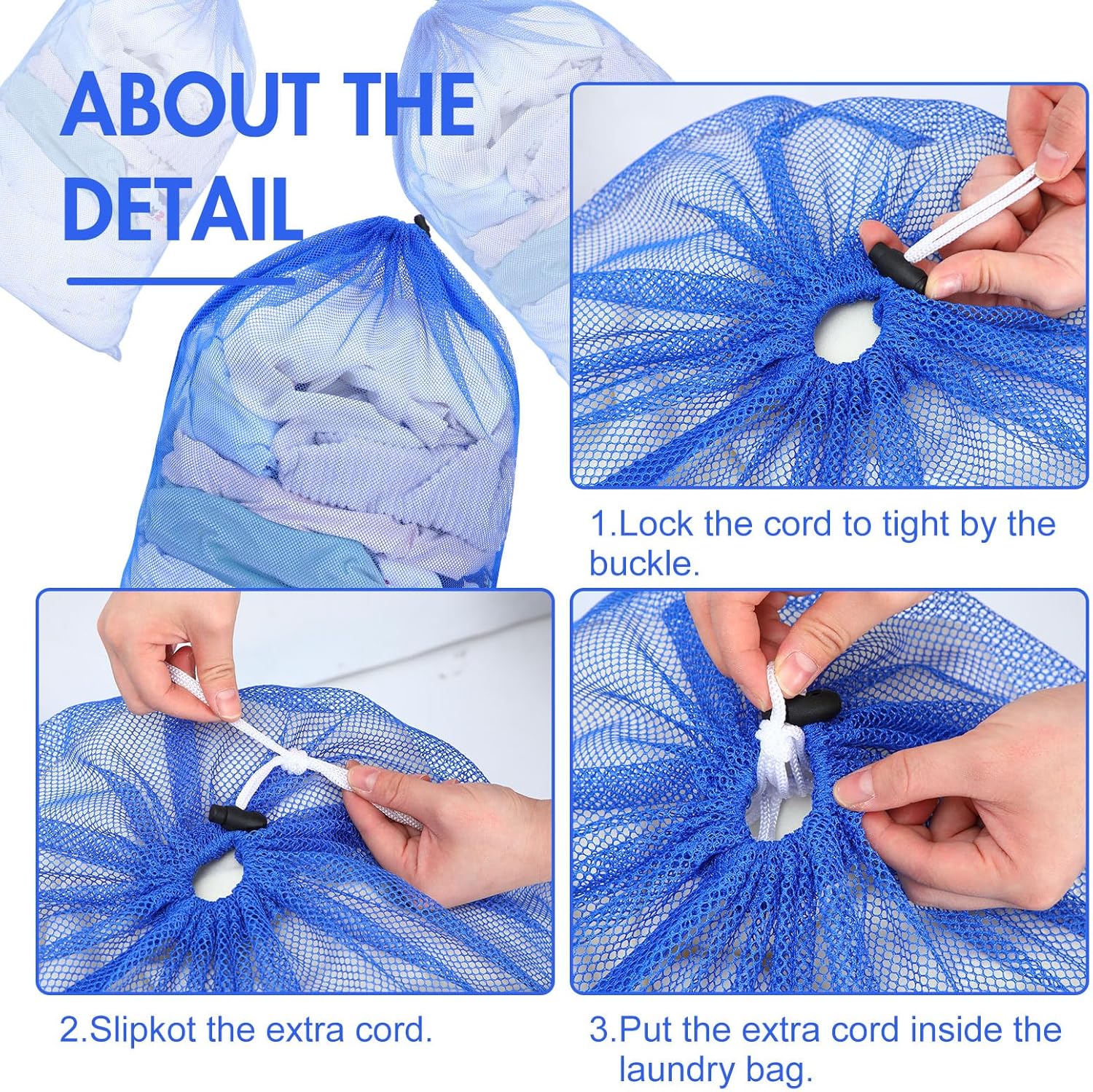 ABOUT THE DETAIL

1.Lock the cord to tight by the buckle.

2.Slipkot the extra cord.

3.Put the extra cord inside the laundry bag.