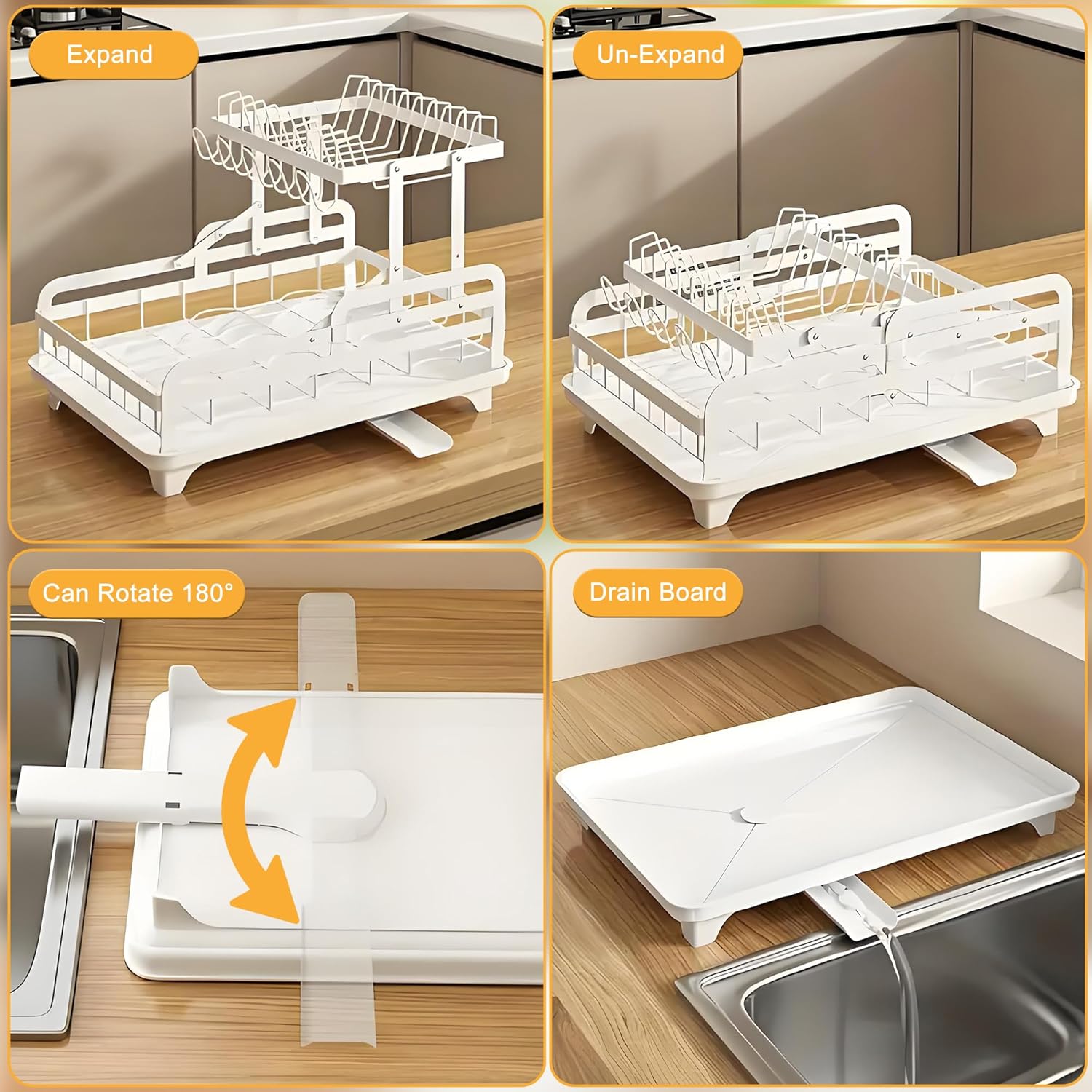 Expand

Un-Expand

Can Rotate 180°

Drain Board