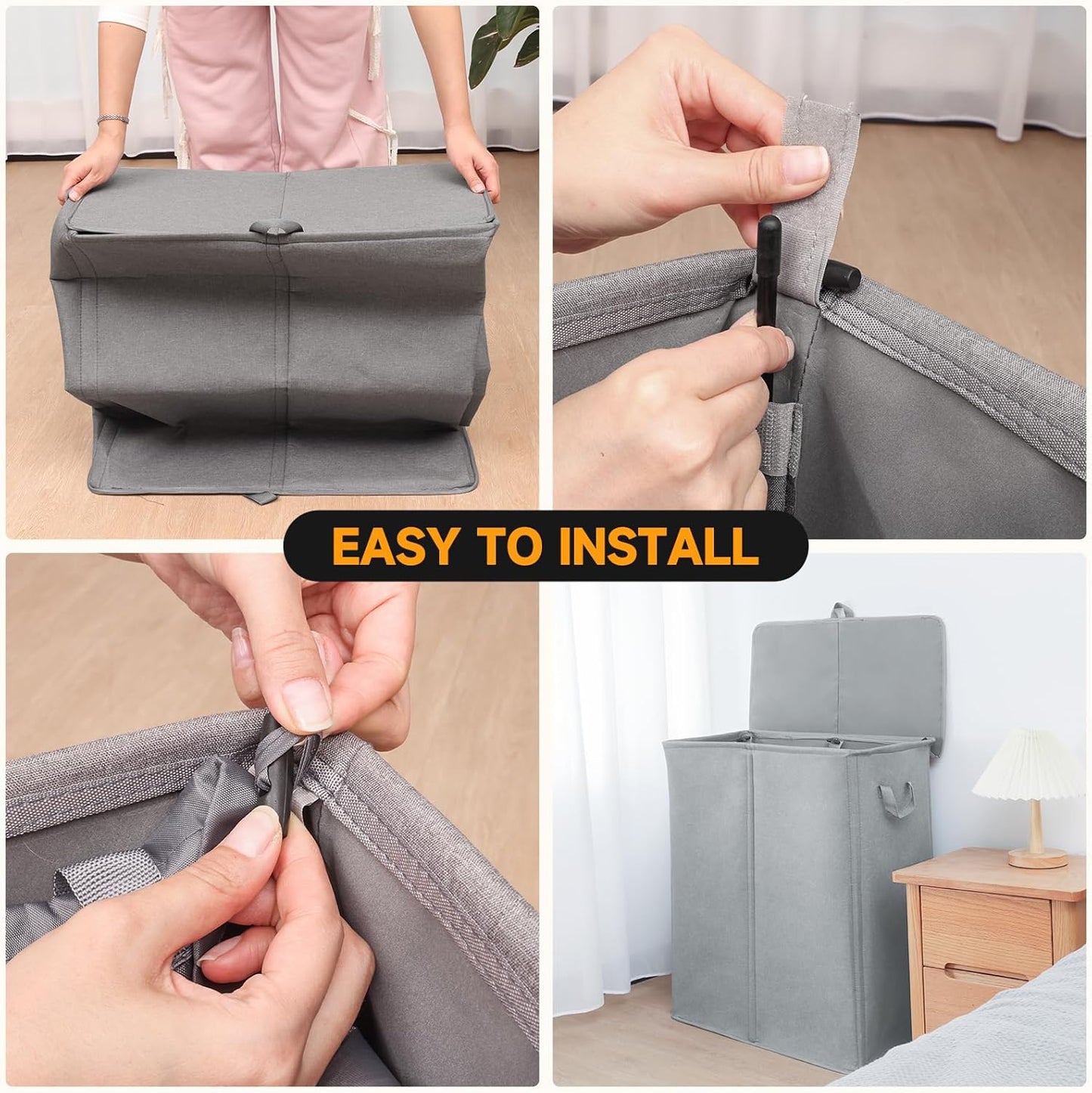 EASY TO INSTALL