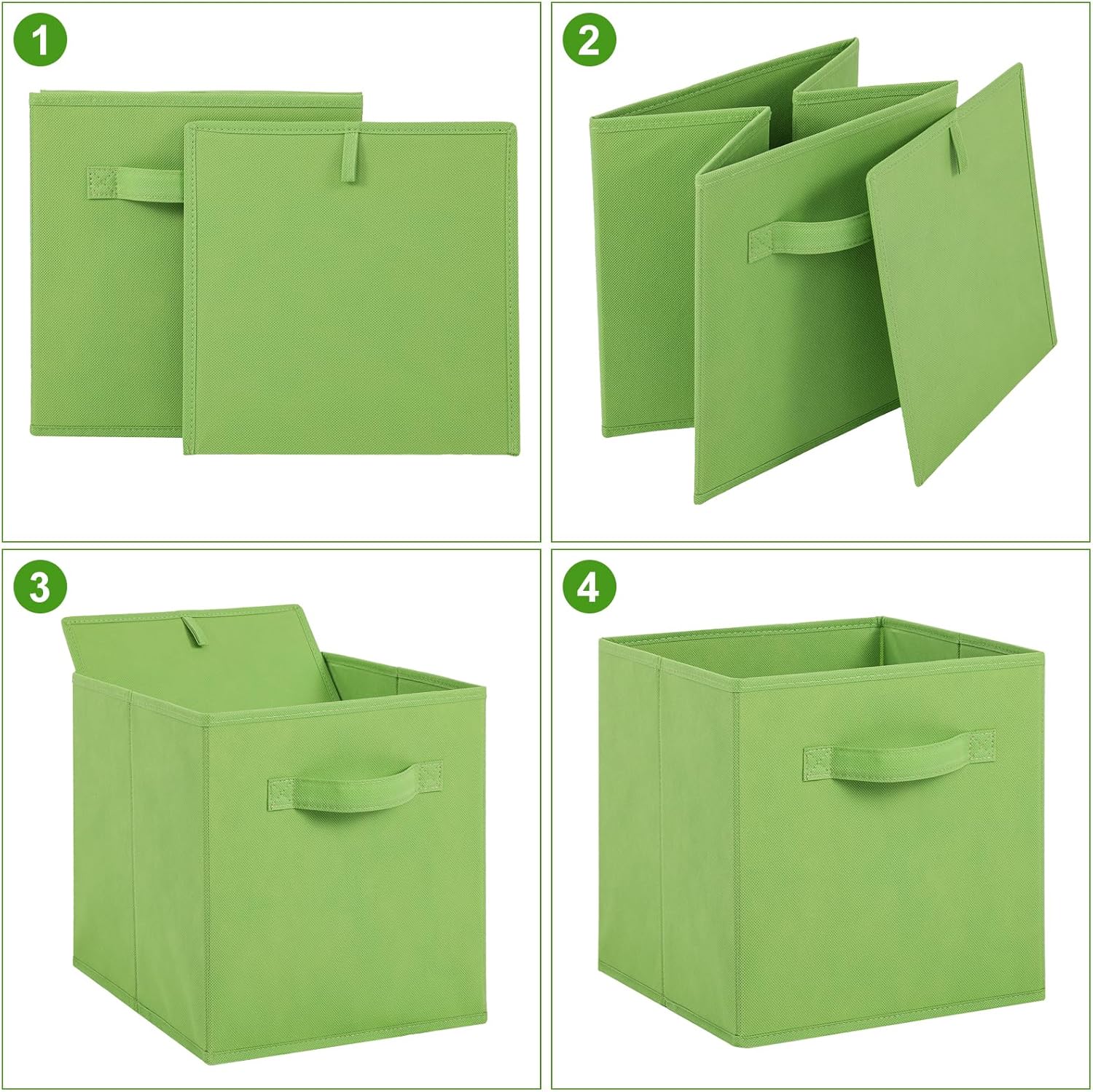 1

2

3

4