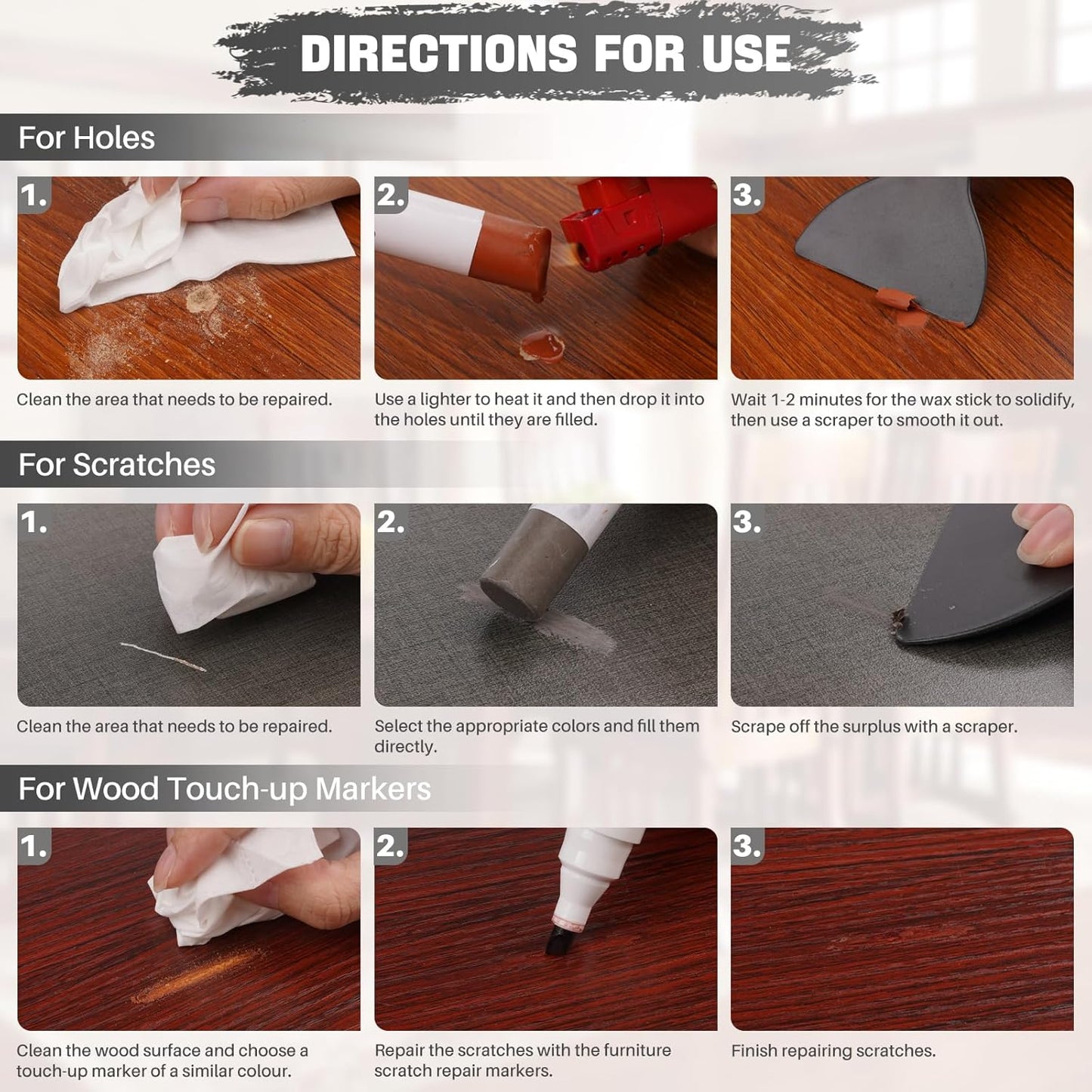 DIRECTIONS FOR USE

For Holes

1.

Clean the area that needs to be repaired.

2.

Use a lighter to heat it and then drop it into the holes until they are filled.

3.

Wait 1-2 minutes for the wax stick to solidify, then use a scraper to smooth it out.

For Scratches

1.

Clean the area that needs to be repaired.

2.

Select the appropriate colors and fill them directly.

3.

Scrape off the surplus with a scraper.

For Wood Touch-up Markers

1.

Clean the wood surface and choose a touch-up marker of a similar colour.

2.

Repair the scratches with the furniture scratch repair markers.

3.

Finish repairing scratches.