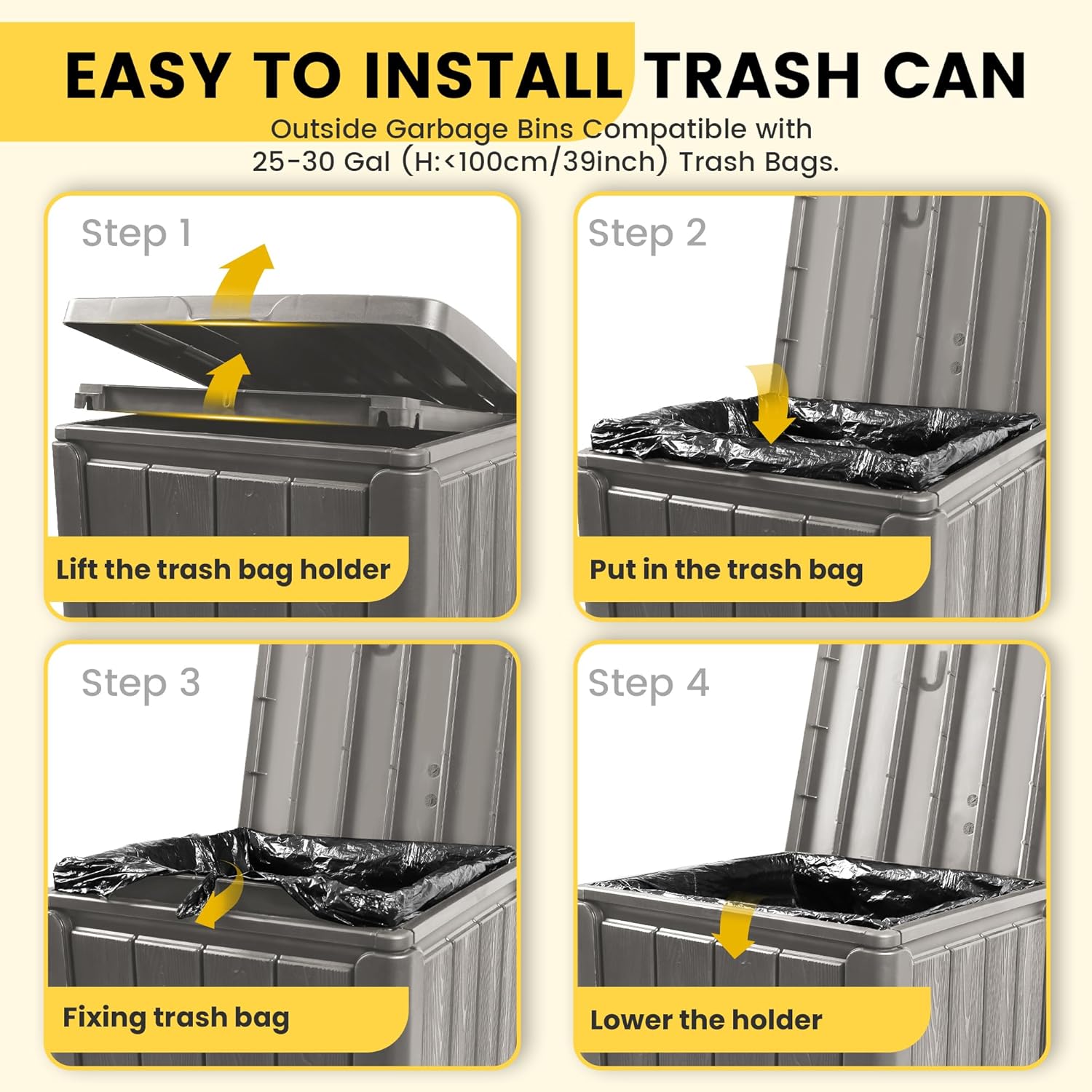 EASY TO INSTALL TRASH CAN

Outside Garbage Bins Compatible with 25-30 Gal (H:<100cm/39inch) Trash Bags.

Step 1

Lift the trash bag holder

Step 2

Put in the trash bag

Step 3

Fixing trash bag

Step 4

Lower the holder