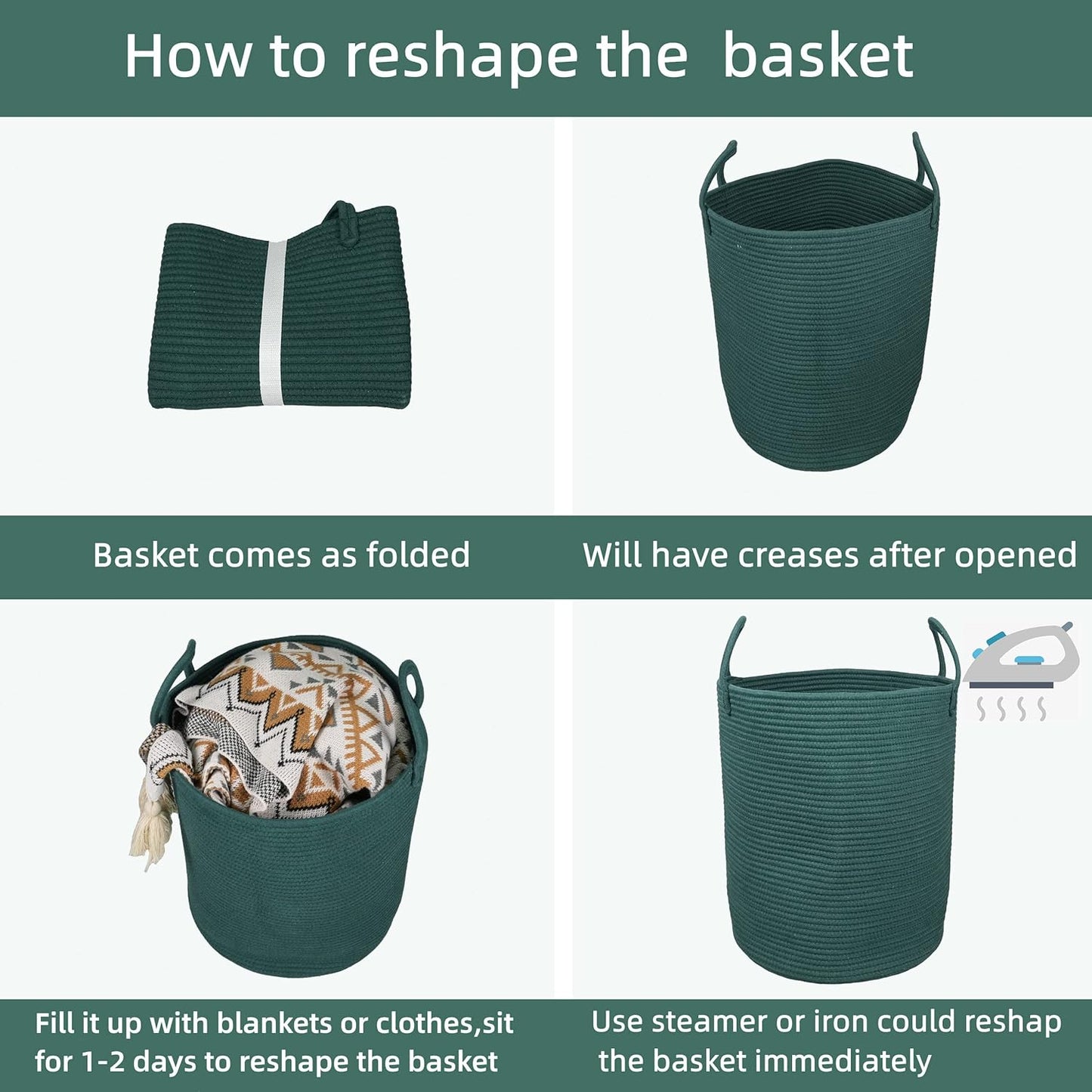 How to reshape the basket

Basket comes as folded

Will have creases after opened

Fill it up with blankets or clothes,sit for 1-2 days to reshape the basket

Use steamer or iron could reshap the basket immediately