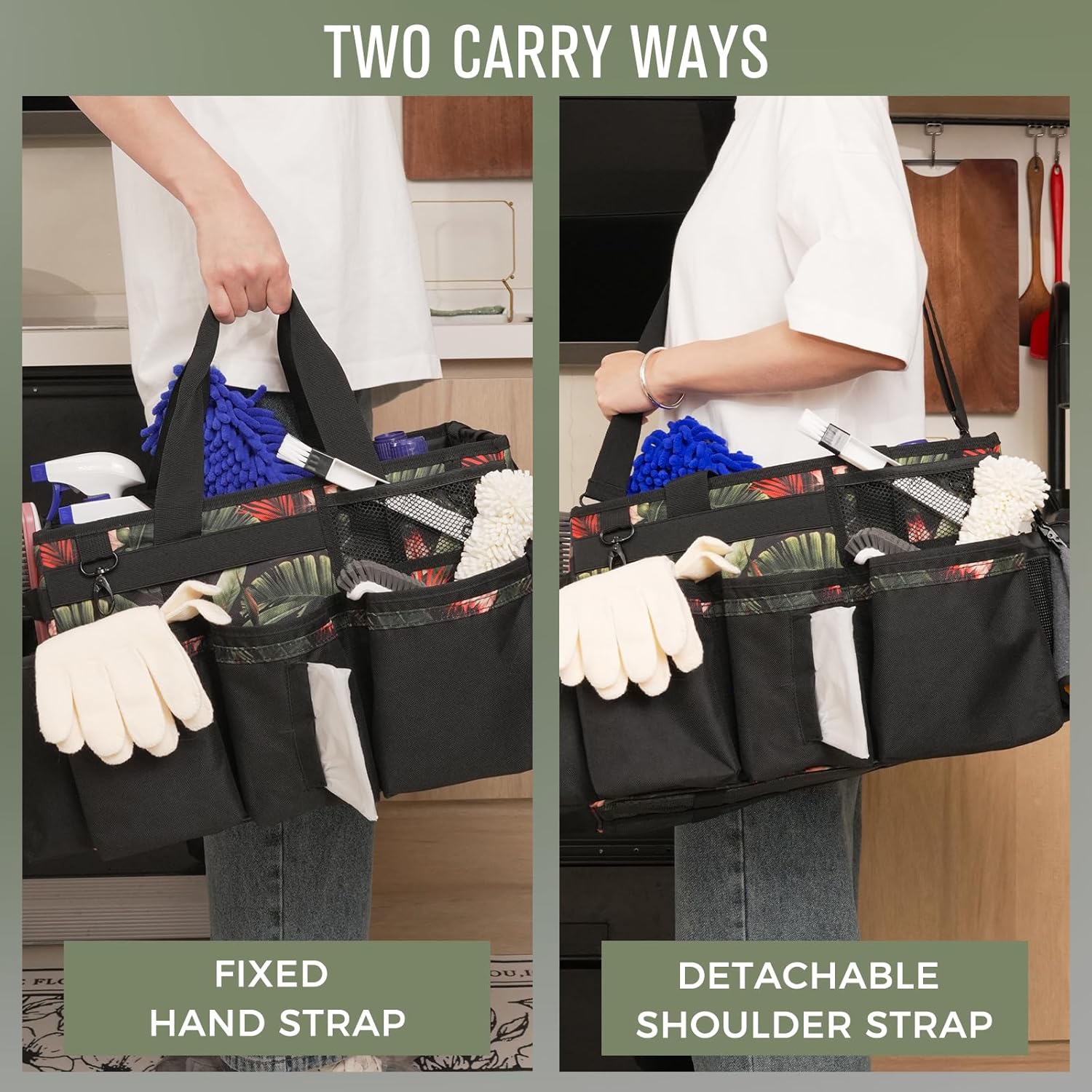 TWO CARRY WAYS

FIXED HAND STRAP

DETACHABLE SHOULDER STRAP