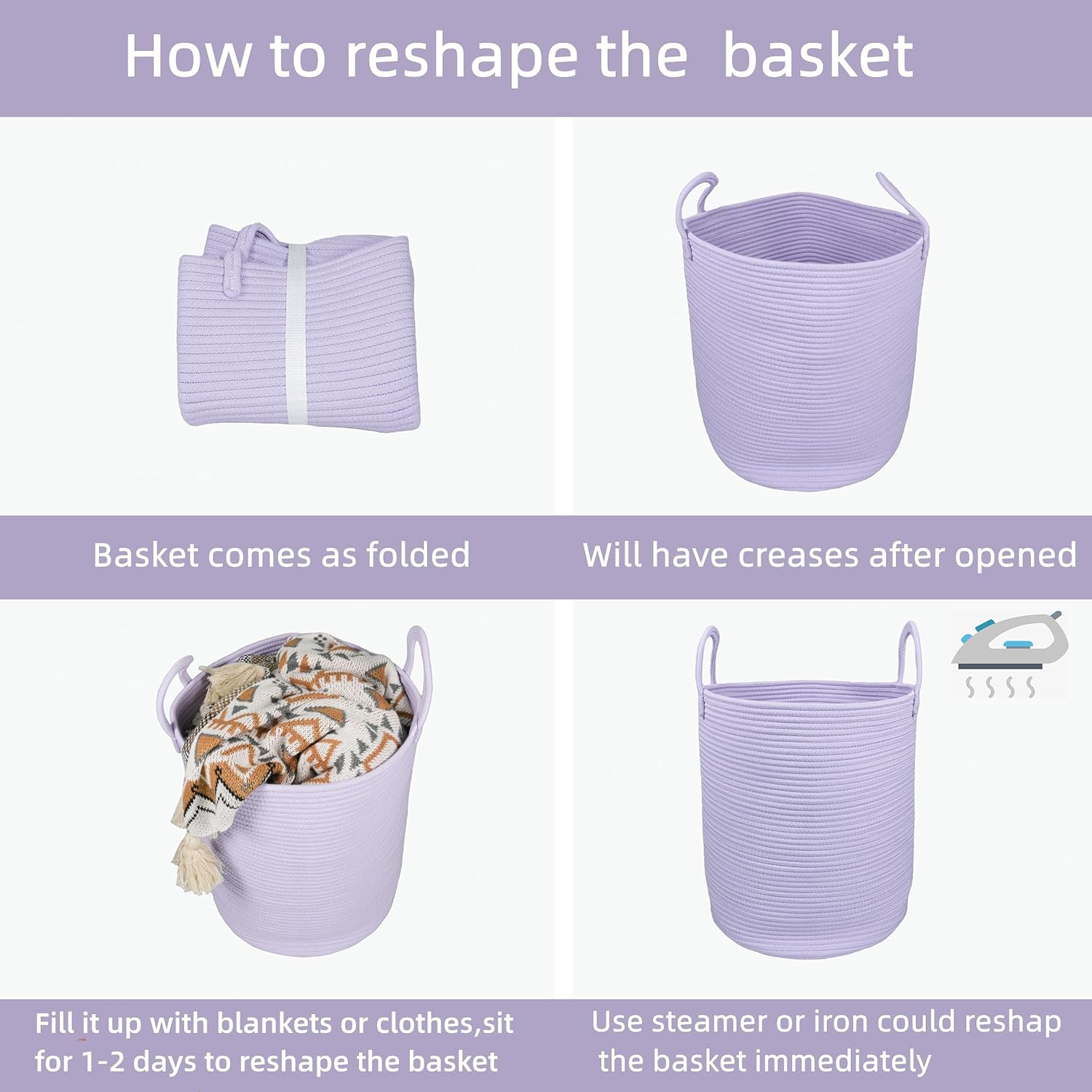 How to reshape the basket

Basket comes as folded

Will have creases after opened

Fill it up with blankets or clothes,sit for 1-2 days to reshape the basket

Use steamer or iron could reshap the basket immediately