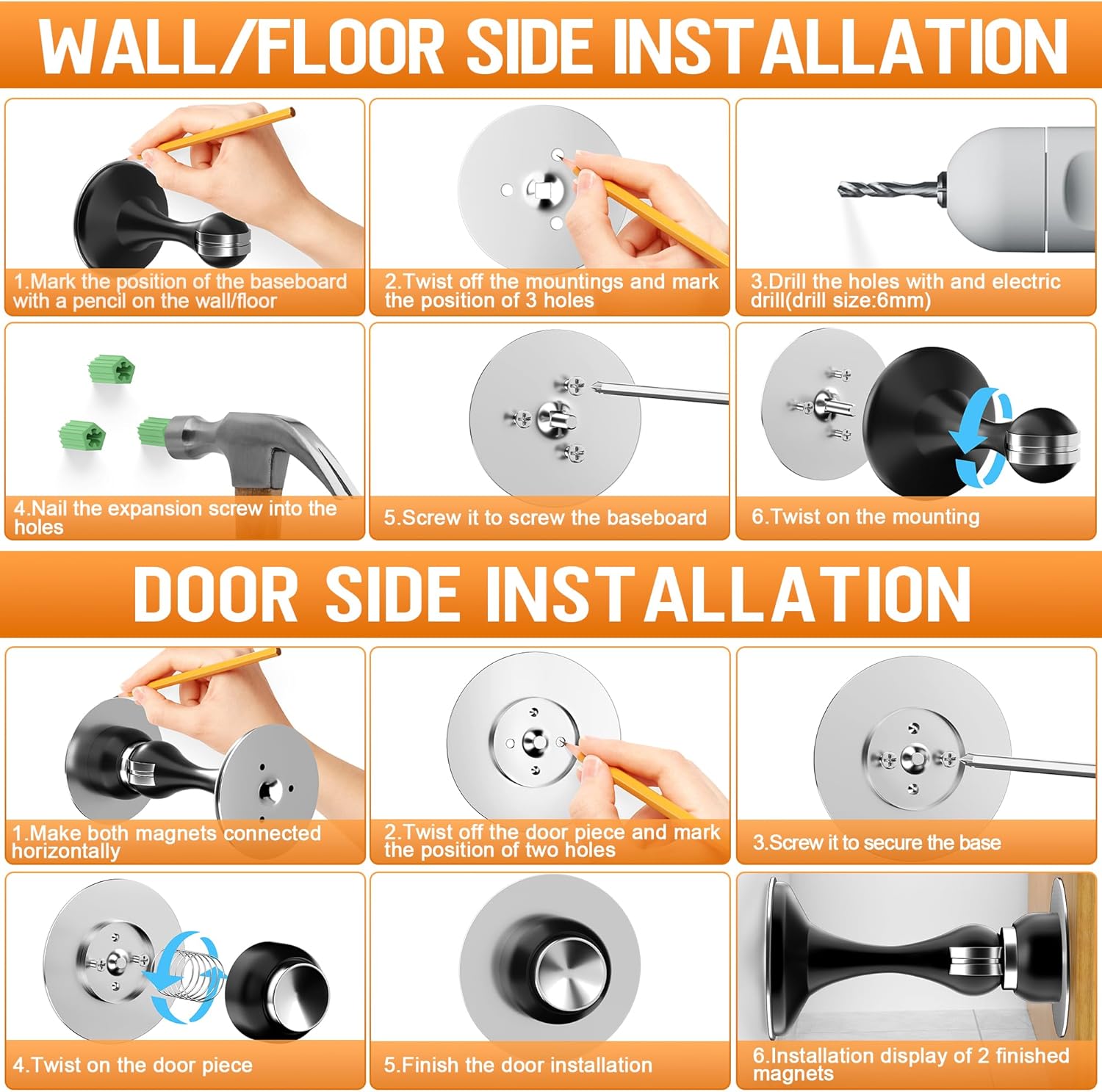 WALL/FLOOR SIDE INSTALLATION

1.Mark the position of the baseboard with a pencil on the wall/floor

2.Twist off the mountings and mark the position of 3 holes

3.Drill the holes with and electric drill(drill size:6mm)

4.Nail the expansion screw into the holes

5.Screw it to screw the baseboard

6.Twist on the mounting

DOOR SIDE INSTALLATION

1.Make both magnets connected horizontally

2.Twist off the door piece and mark the position of two holes

3.Screw it to secure the base

4.Twist on the door piece

5.Finish the door installation

6.Installation display of 2 finished magnets