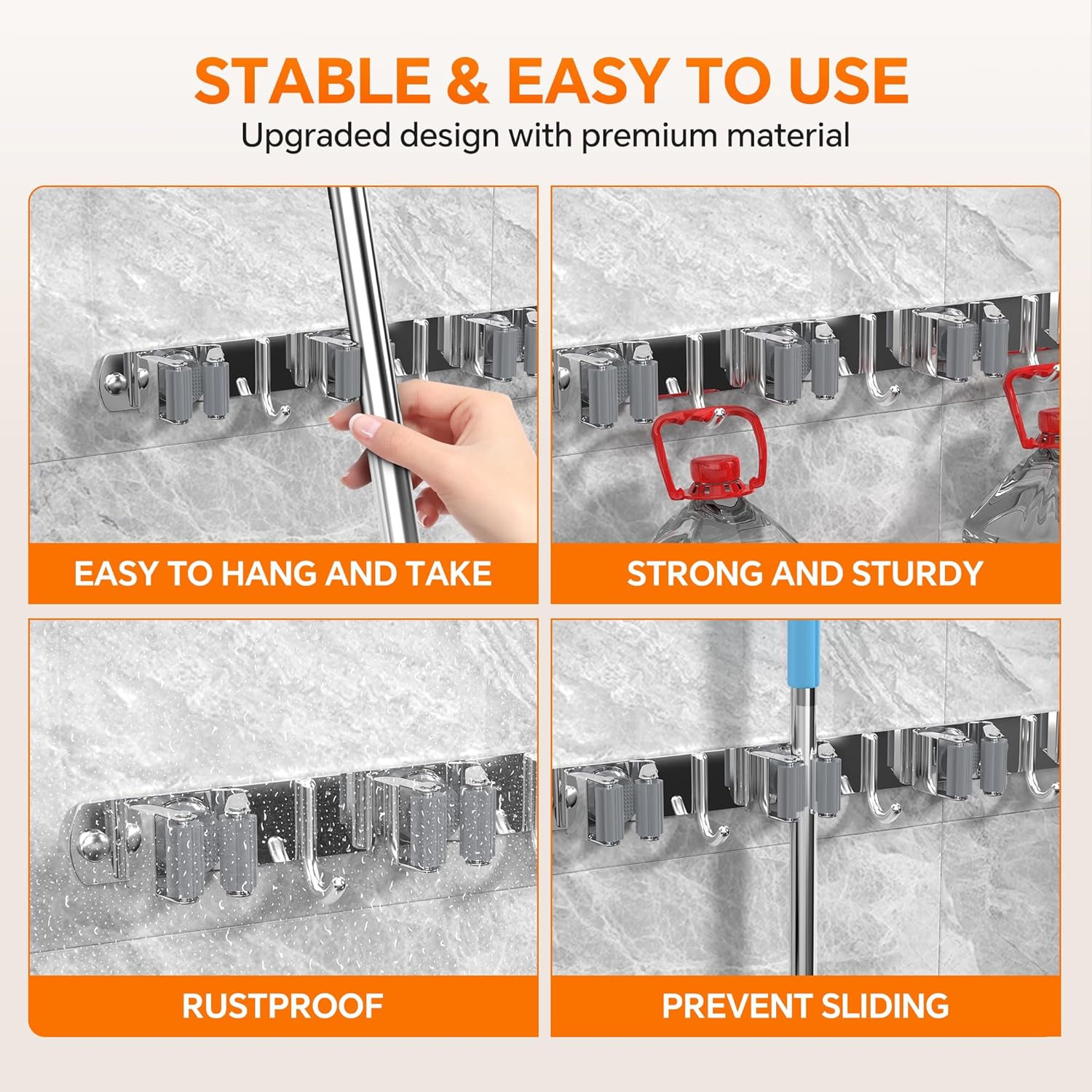 STABLE & EASY TO USE
Upgraded design with premium material

EASY TO HANG AND TAKE

STRONG AND STURDY

RUSTPROOF

PREVENT SLIDING