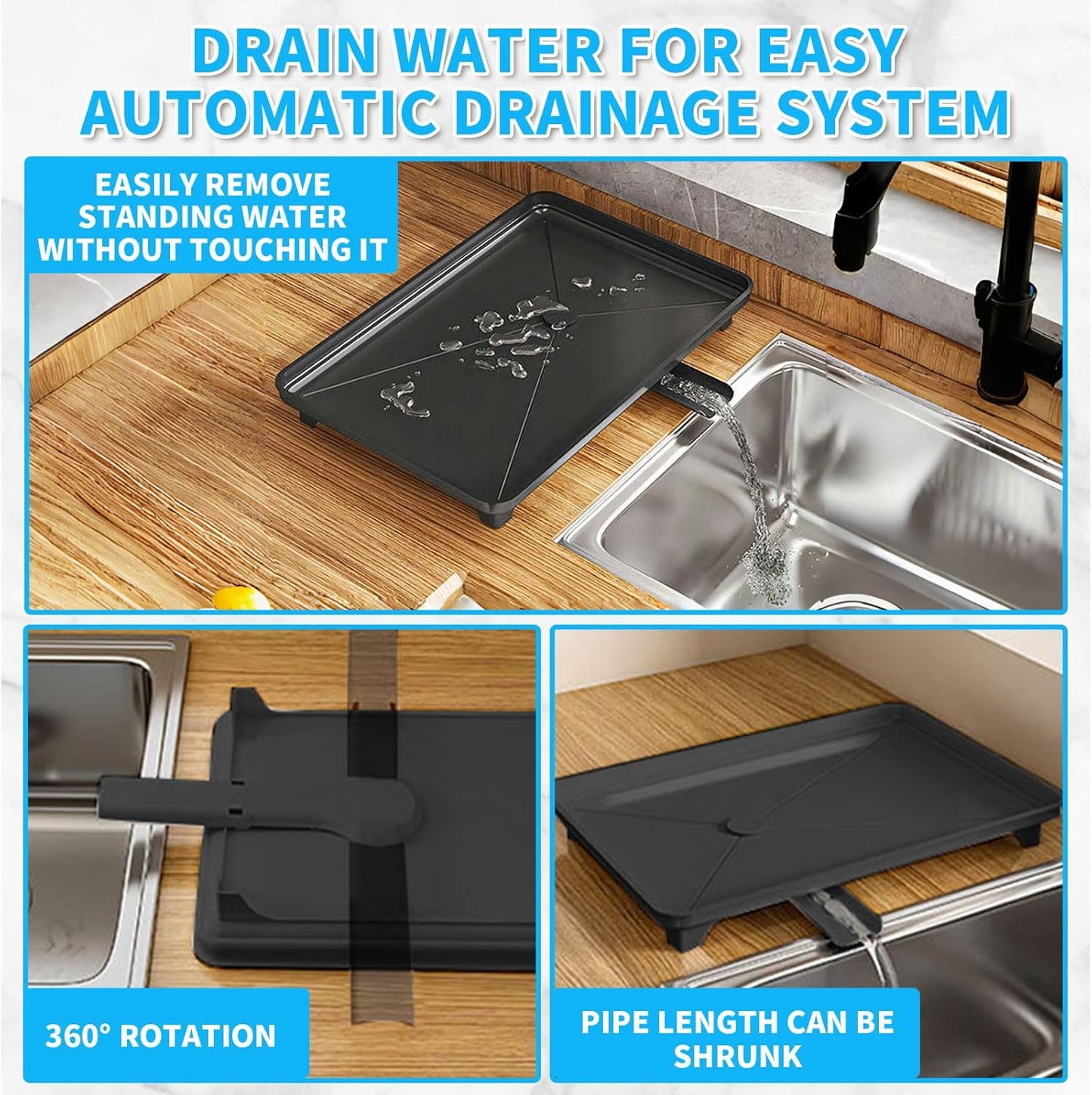 DRAIN WATER FOR EASY AUTOMATIC DRAINAGE SYSTEM

EASILY REMOVE STANDING WATER WITHOUT TOUCHING IT

360° ROTATION

PIPE LENGTH CAN BE SHRUNK