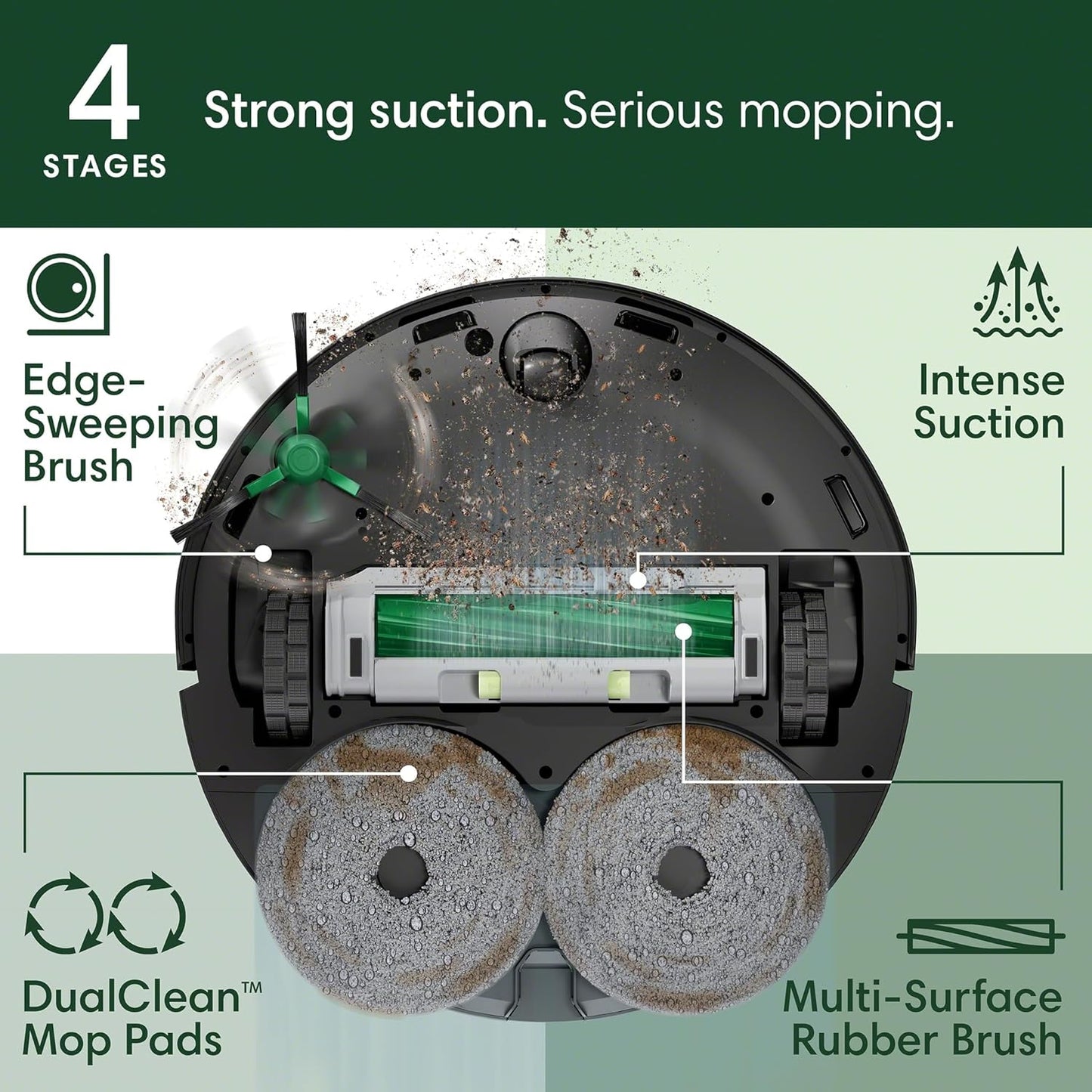 4
STAGES

Strong suction. Serious mopping.

Edge-Sweeping Brush

Intense Suction

DualClean™ Mop Pads

Multi-Surface Rubber Brush