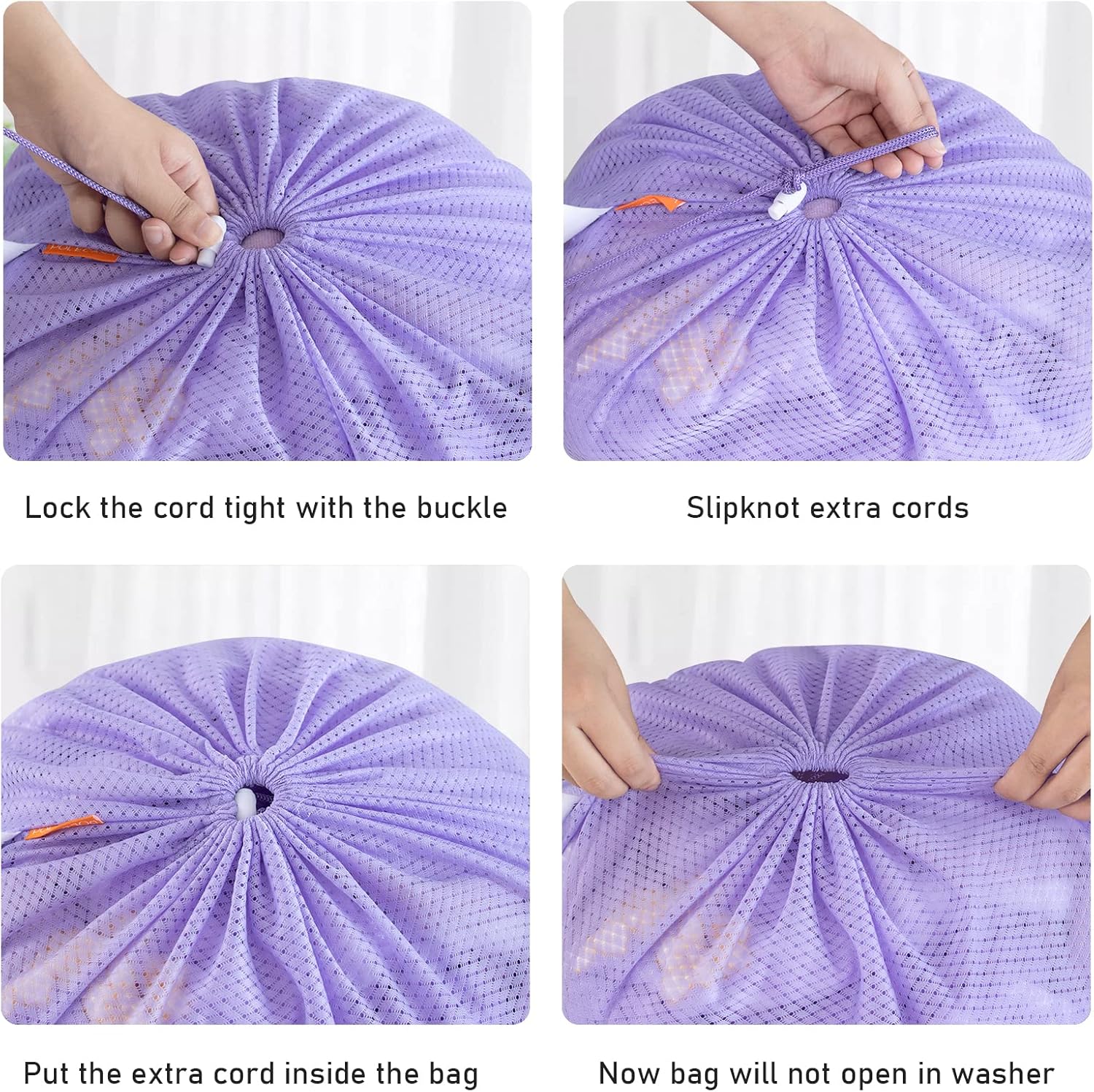 Lock the cord tight with the buckle

Slipknot extra cords

Put the extra cord inside the bag

Now bag will not open in washer