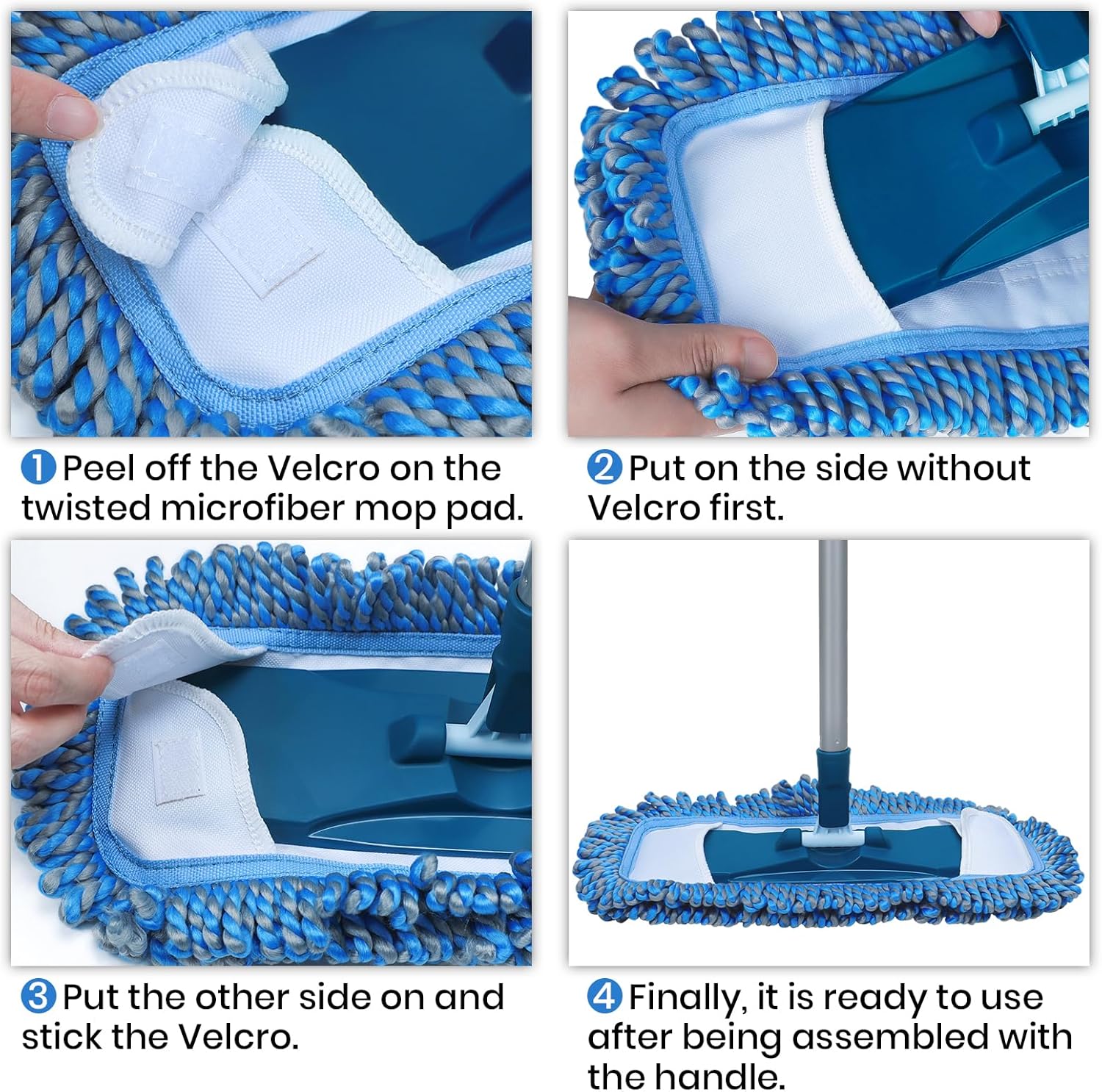 1 Peel off the Velcro on the twisted microfiber mop pad.

2 Put on the side without Velcro first.

3 Put the other side on and stick the Velcro.

4 Finally, it is ready to use after being assembled with the handle.