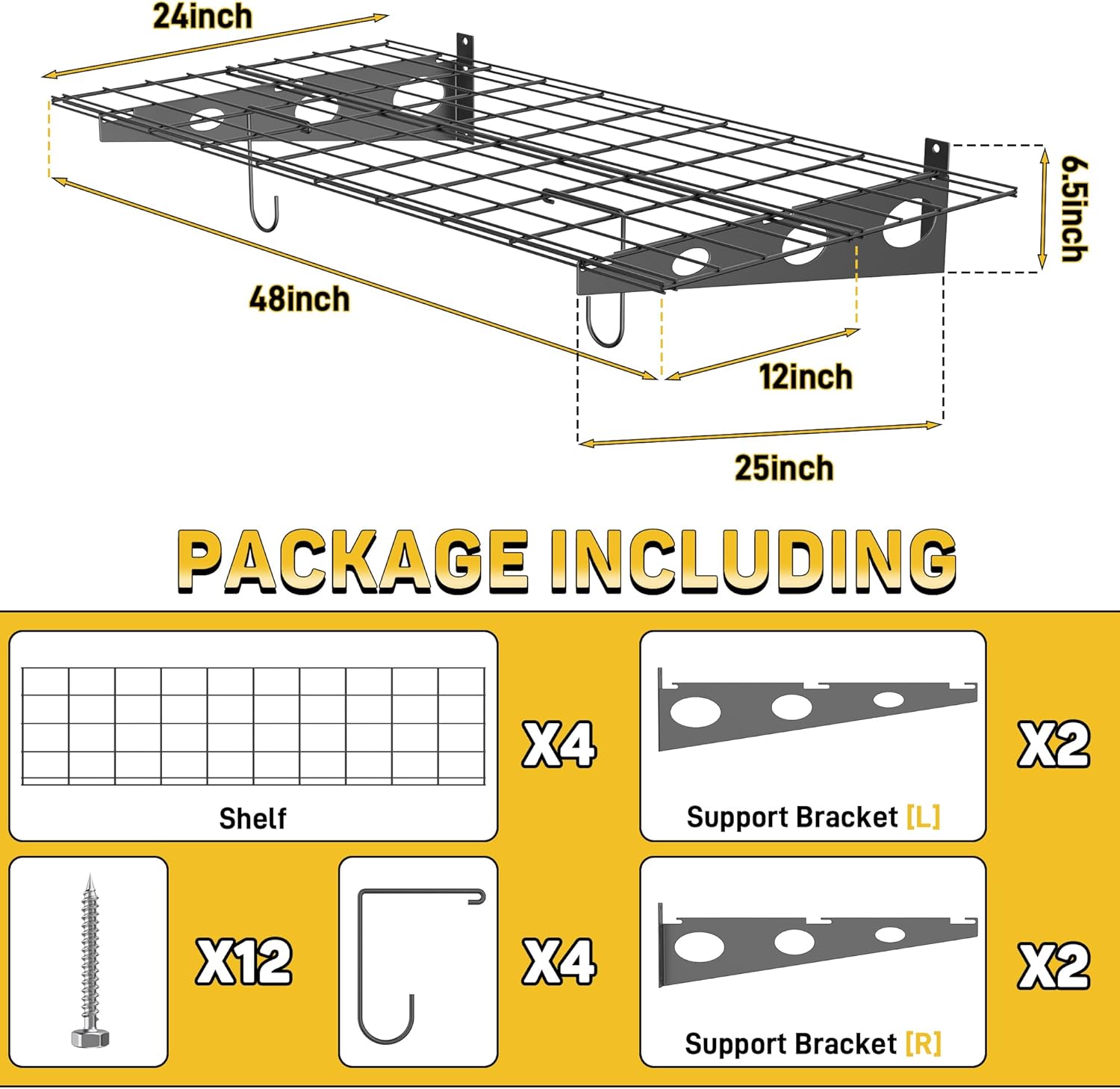 24inch

6.5inch

48inch

12inch

25inch

PACKAGE INCLUDING

Shelf

X4

Support Bracket [L]

X2

X12

X4

Support Bracket [R]

X2