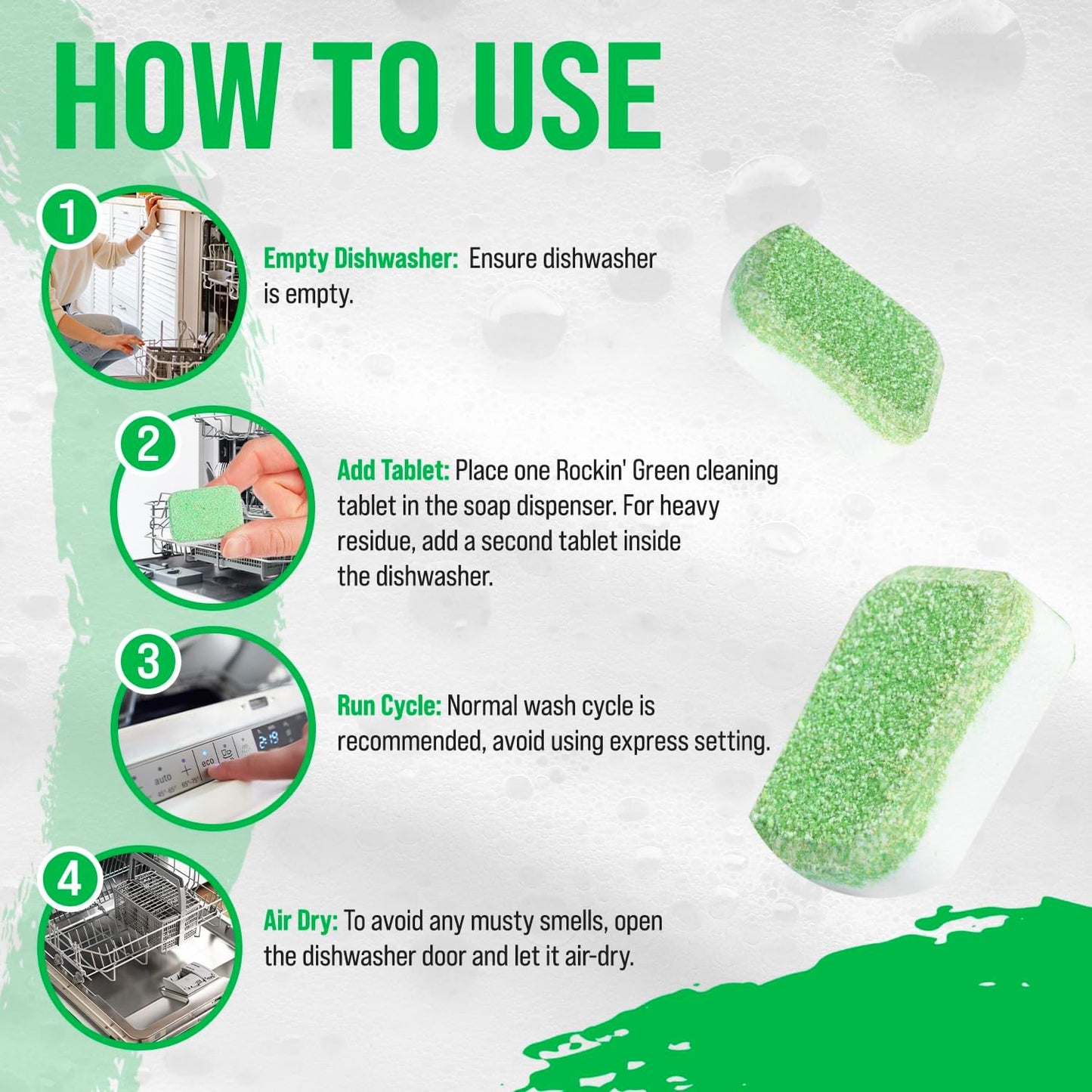 HOW TO USE

1

Empty Dishwasher: Ensure dishwasher is empty.

2

Add Tablet: Place one Rockin' Green cleaning tablet in the soap dispenser. For heavy residue, add a second tablet inside the dishwasher.

3

auto
eco
2:19

Run Cycle: Normal wash cycle is recommended, avoid using express setting.

4

Air Dry: To avoid any musty smells, open the dishwasher door and let it air-dry.