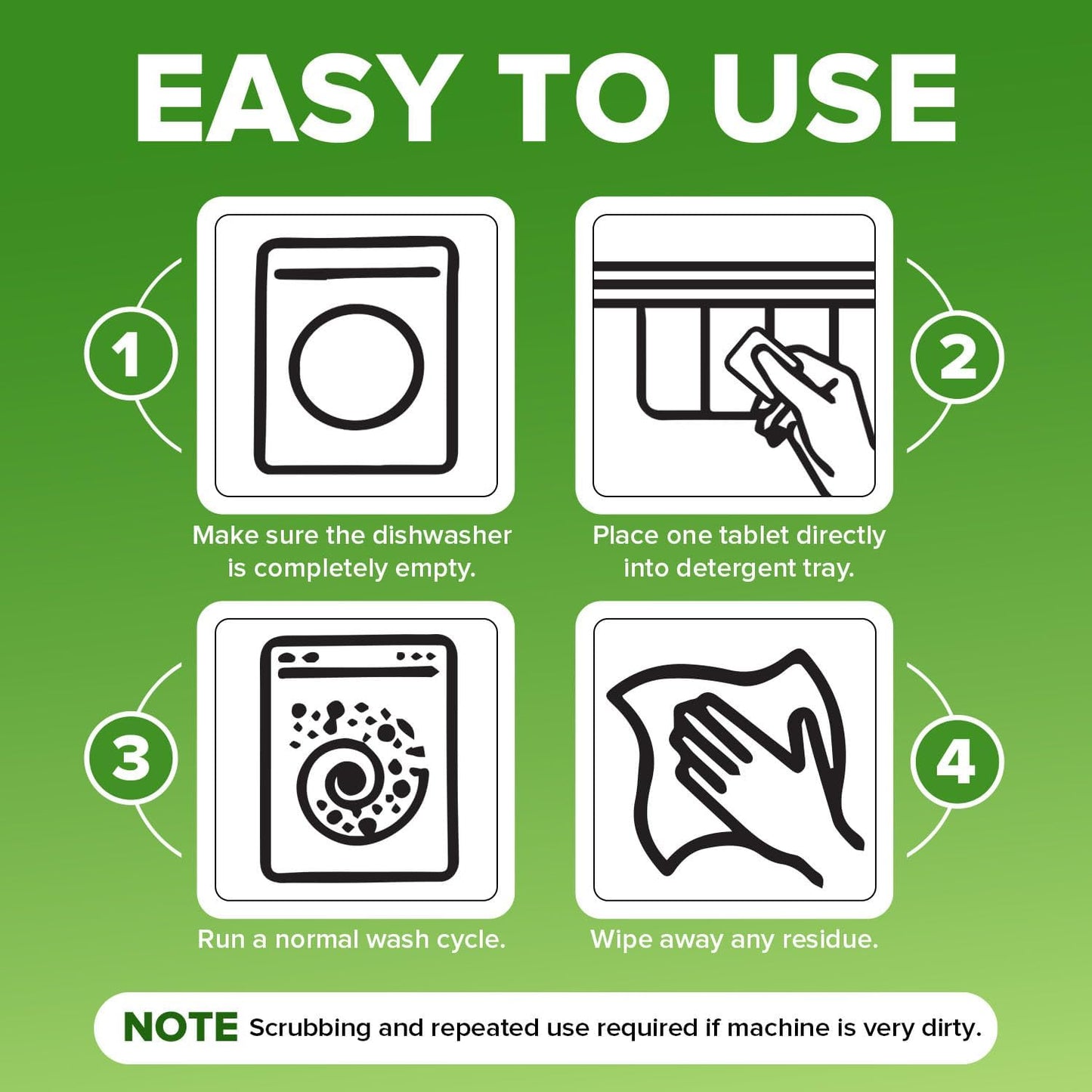 EASY TO USE

1

Make sure the dishwasher is completely empty.

2

Place one tablet directly into detergent tray.

3

Run a normal wash cycle.

4

Wipe away any residue.

NOTE Scrubbing and repeated use required if machine is very dirty.