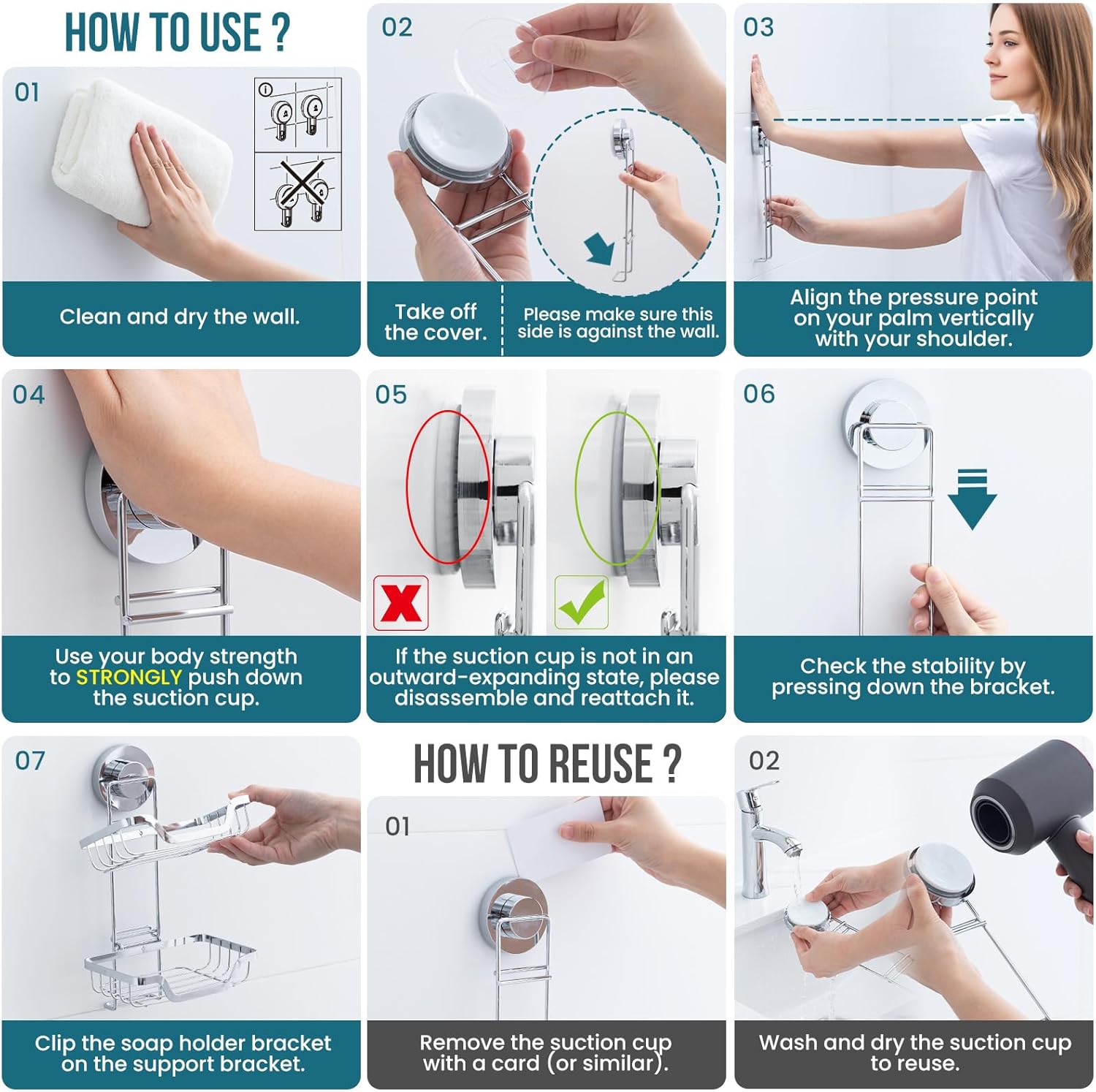 HOW TO USE ?

01

Clean and dry the wall.

02

Take off the cover.

Please make sure this side is against the wall.

03

Align the pressure point on your palm vertically with your shoulder.

04

Use your body strength to STRONGLY push down the suction cup.

05

If the suction cup is not in an outward-expanding state, please disassemble and reattach it.

06

Check the stability by pressing down the bracket.

07

Clip the soap holder bracket on the support bracket.

HOW TO REUSE ?

01

Remove the suction cup with a card (or similar).

02

Wash and dry the suction cup to reuse.