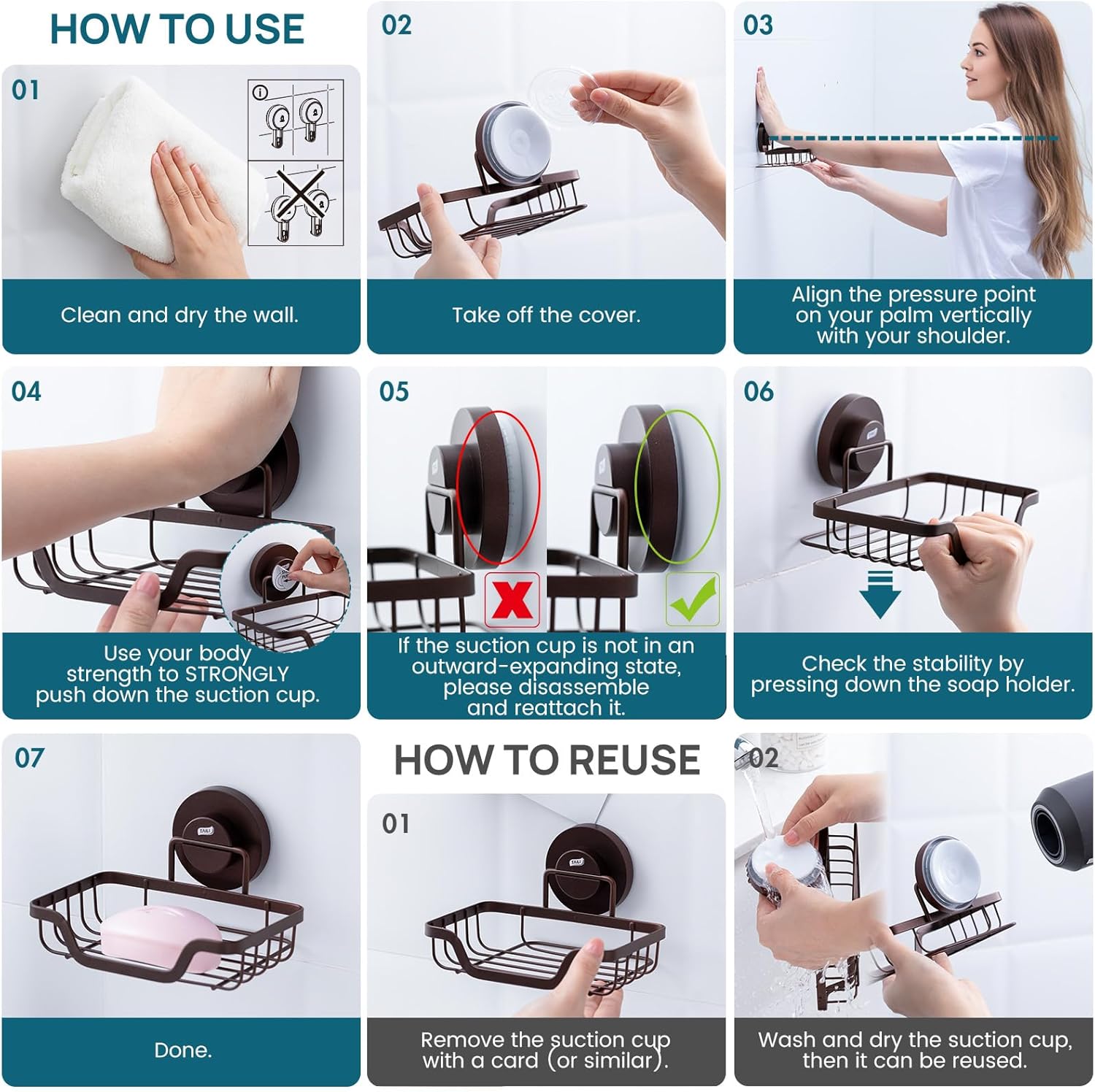 HOW TO USE

01

Clean and dry the wall.

02

Take off the cover.

03

Align the pressure point on your palm vertically with your shoulder.

04

Use your body strength to STRONGLY push down the suction cup.

05

If the suction cup is not in an outward-expanding state, please disassemble and reattach it.

06

Check the stability by pressing down the soap holder.

07

TAILI

Done.

HOW TO REUSE

01

TAILI

Remove the suction cup with a card (or similar).

02

Wash and dry the suction cup, then it can be reused.