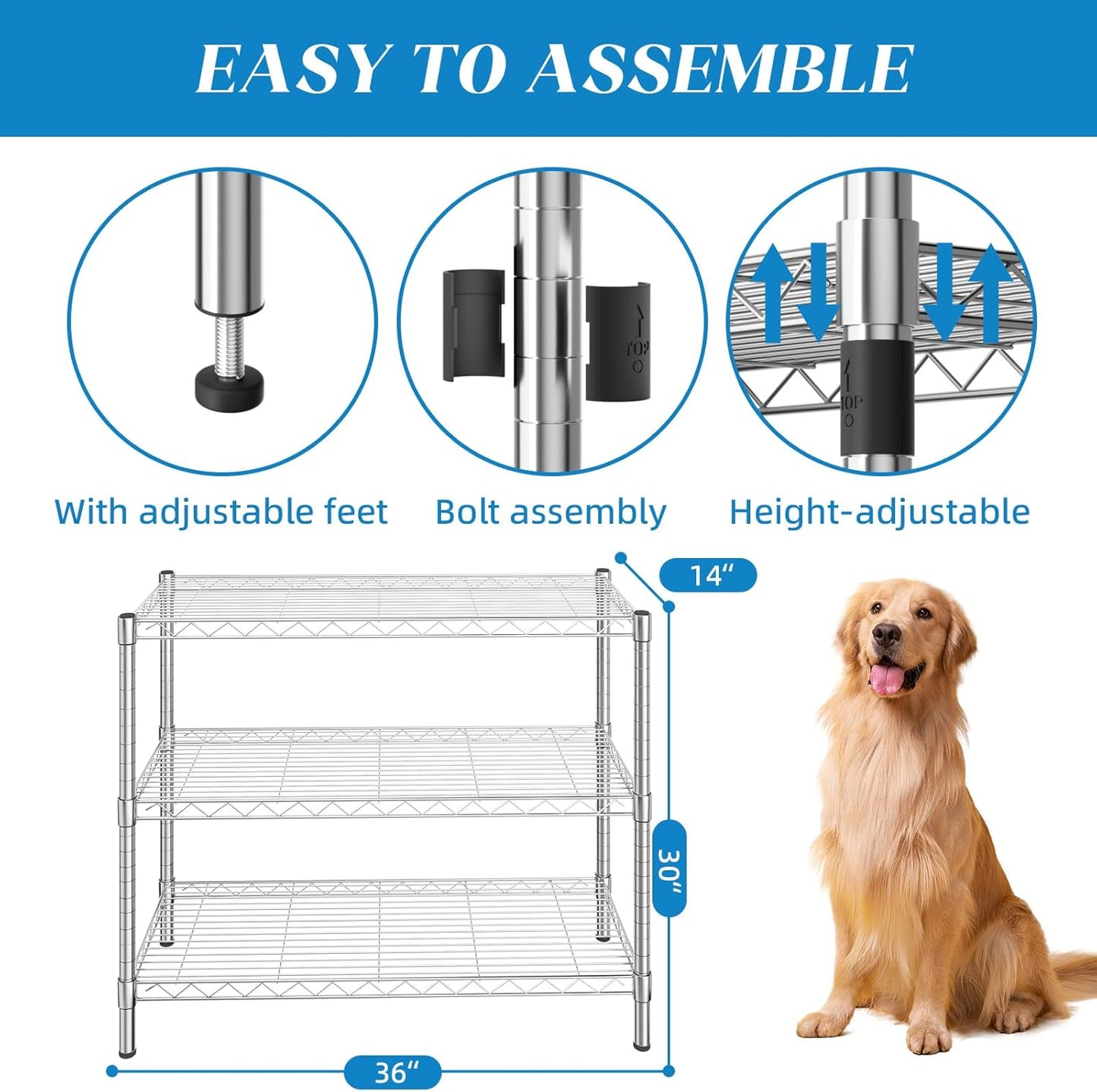 EASY TO ASSEMBLE

TOP

TOP

With adjustable feet

Bolt assembly

Height-adjustable

14"

30"

36"