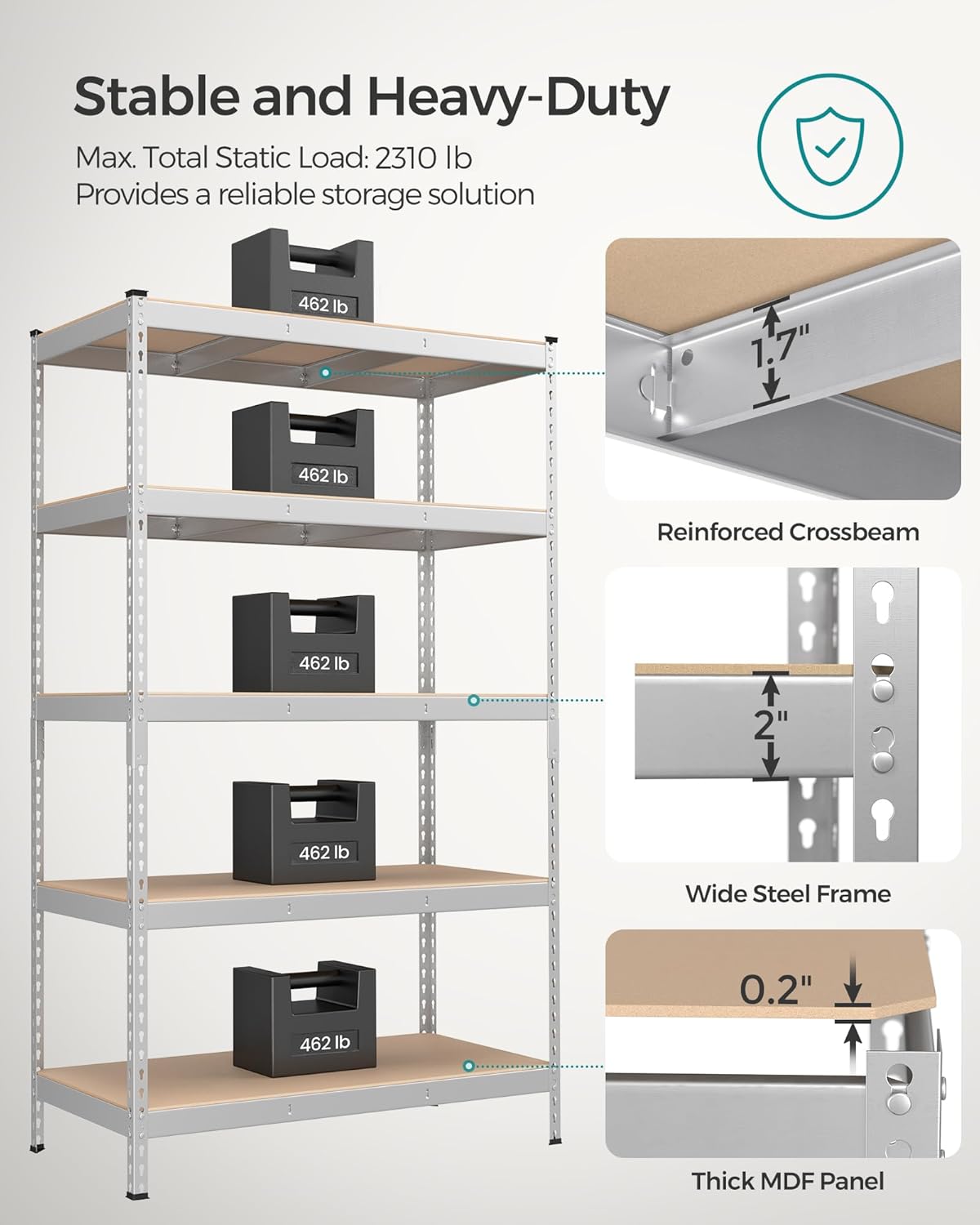 Stable and Heavy-Duty

Max. Total Static Load: 2310 lb
Provides a reliable storage solution

462 lb

462 lb

462 lb

462 lb

462 lb

1.7"

Reinforced Crossbeam

2"

Wide Steel Frame

0.2"

Thick MDF Panel