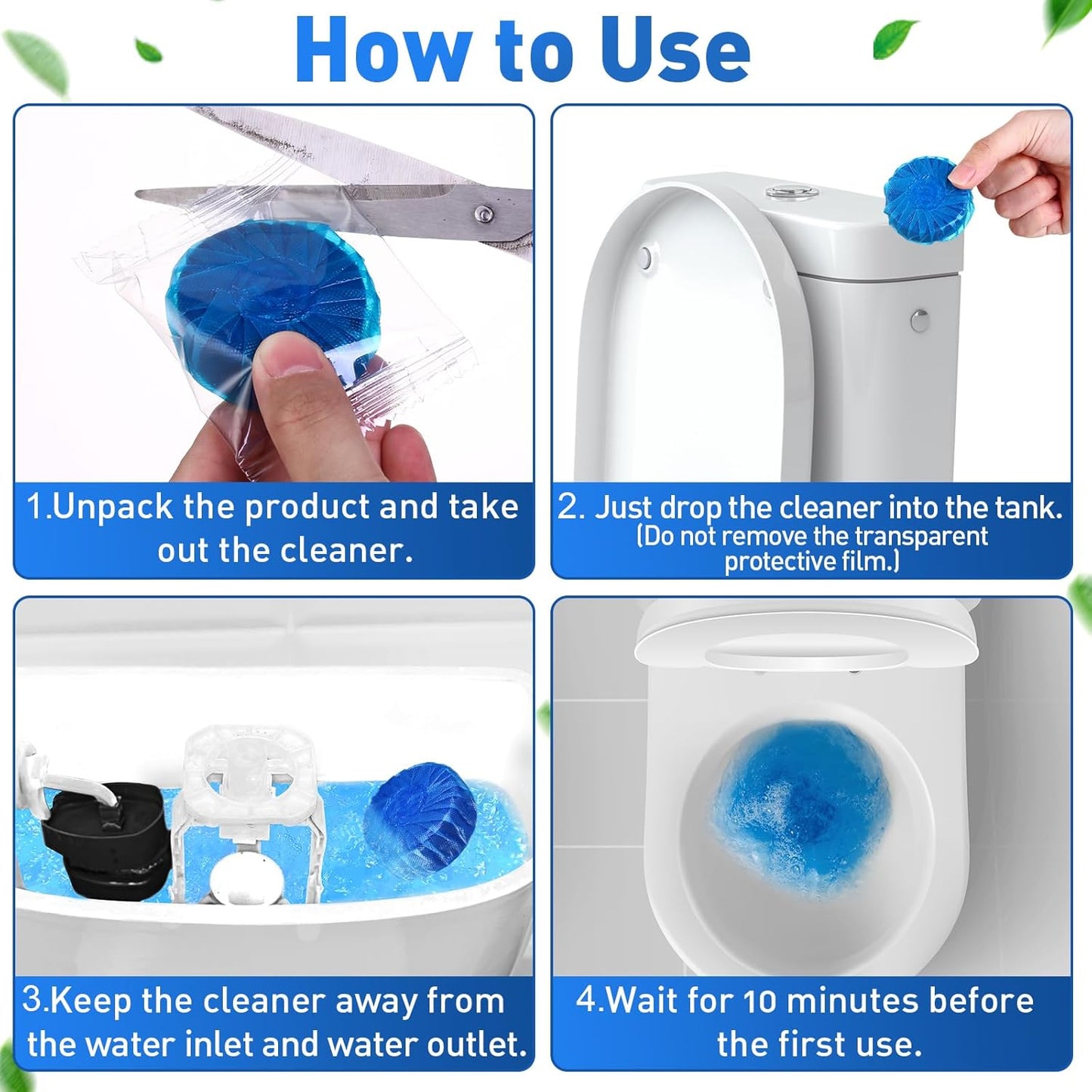 How to Use

1.Unpack the product and take out the cleaner.

2. Just drop the cleaner into the tank. (Do not remove the transparent protective film.)

3.Keep the cleaner away from the water inlet and water outlet.

4.Wait for 10 minutes before the first use.