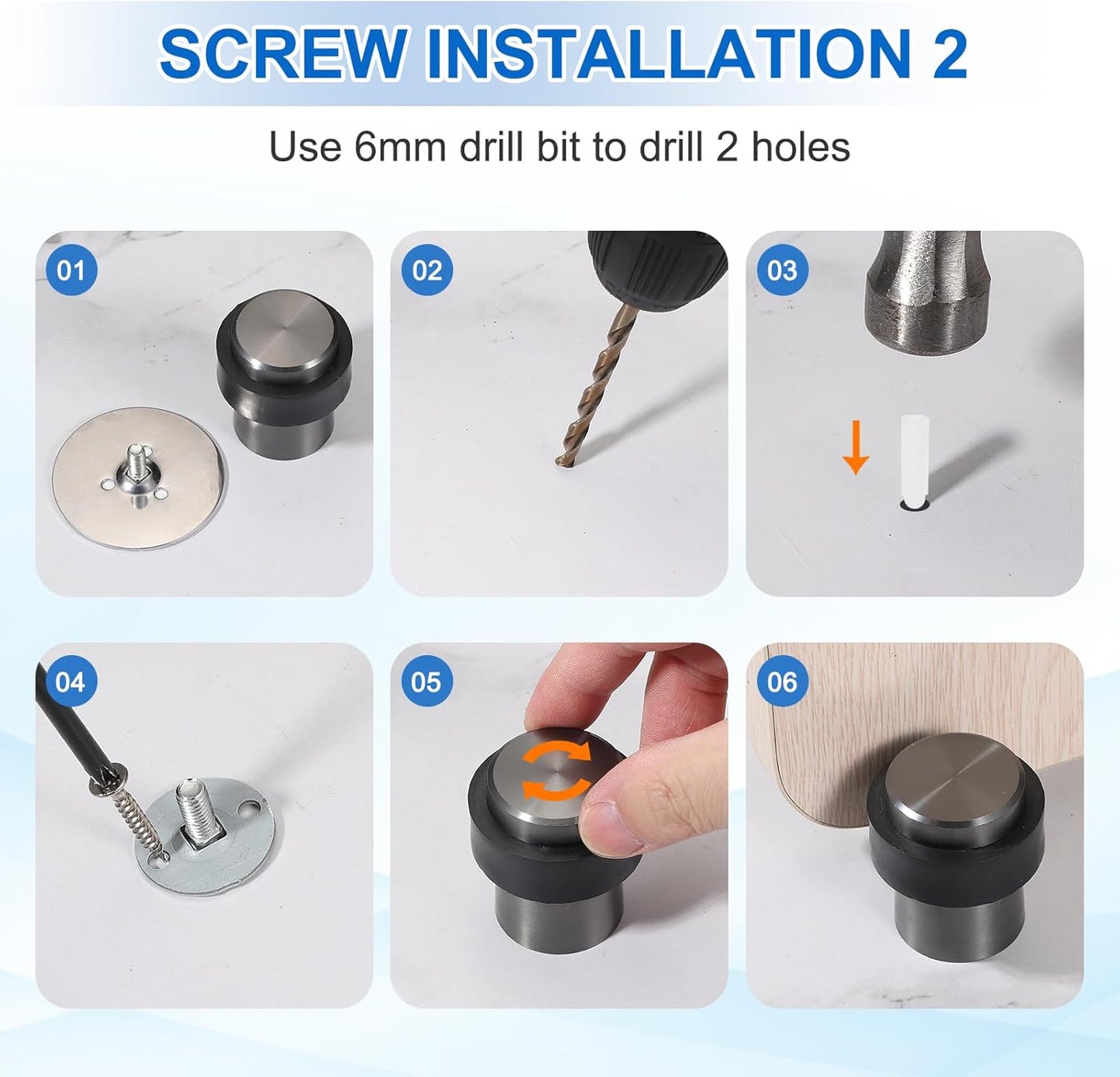 SCREW INSTALLATION 2

Use 6mm drill bit to drill 2 holes

01

02

03

04

05

06