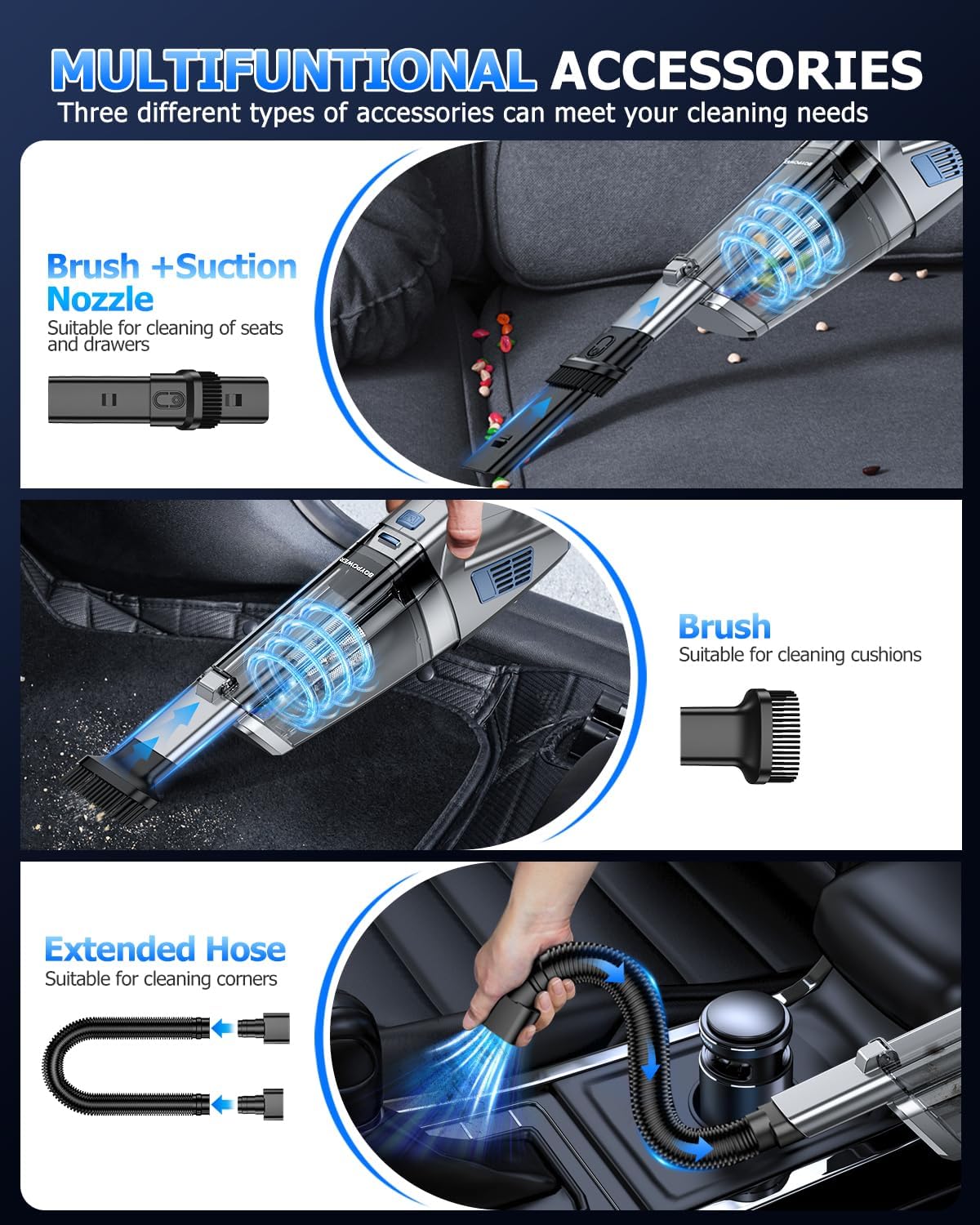 MULTIFUNTIONAL ACCESSORIES
Three different types of accessories can meet your cleaning needs

Brush +Suction Nozzle
Suitable for cleaning of seats and drawers

BOYPOWER

BOYPOWER

Brush
Suitable for cleaning cushions

Extended Hose
Suitable for cleaning corners