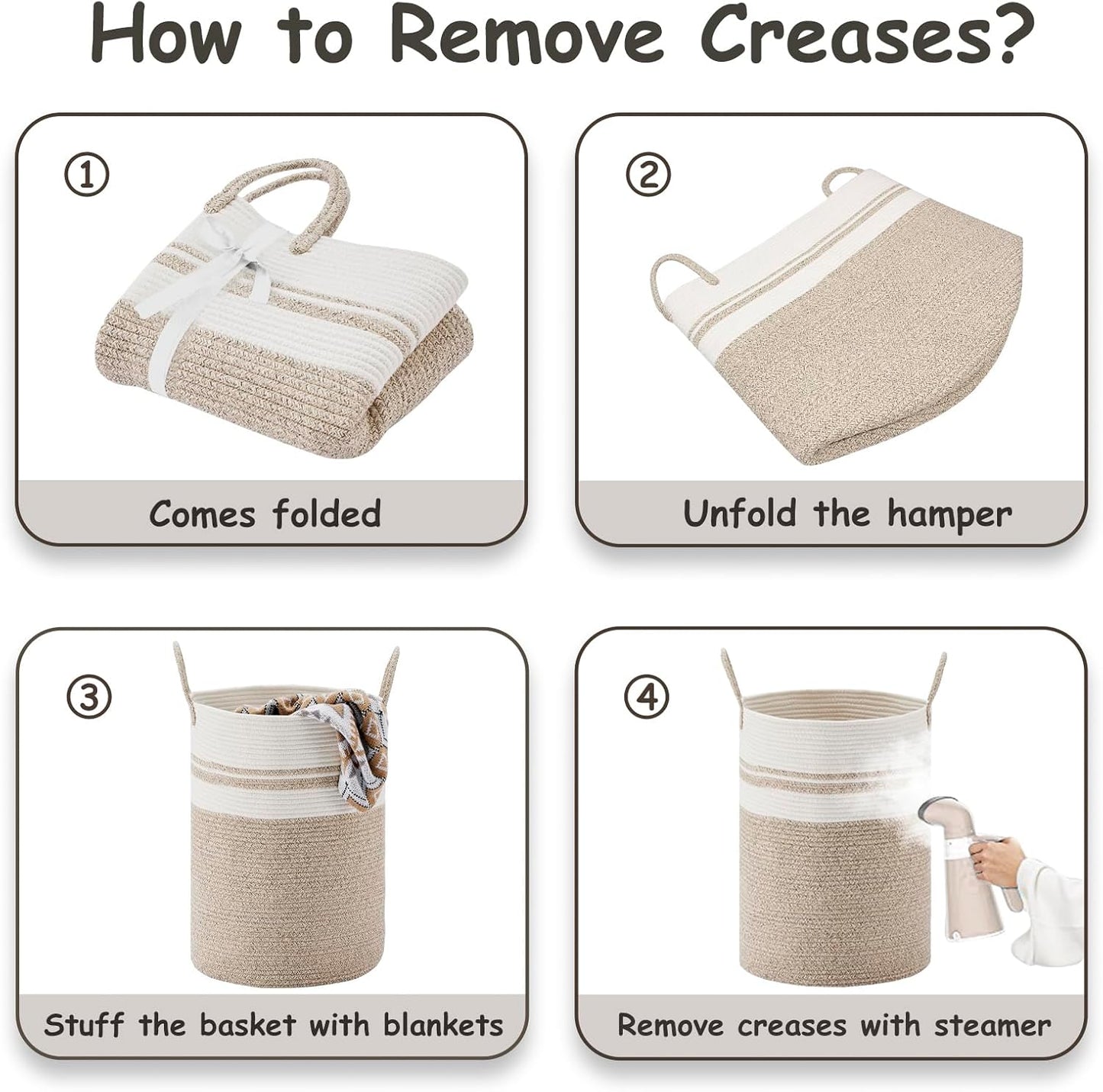 How to Remove Creases?

①

Comes folded

②

Unfold the hamper

③

Stuff the basket with blankets

④

Remove creases with steamer