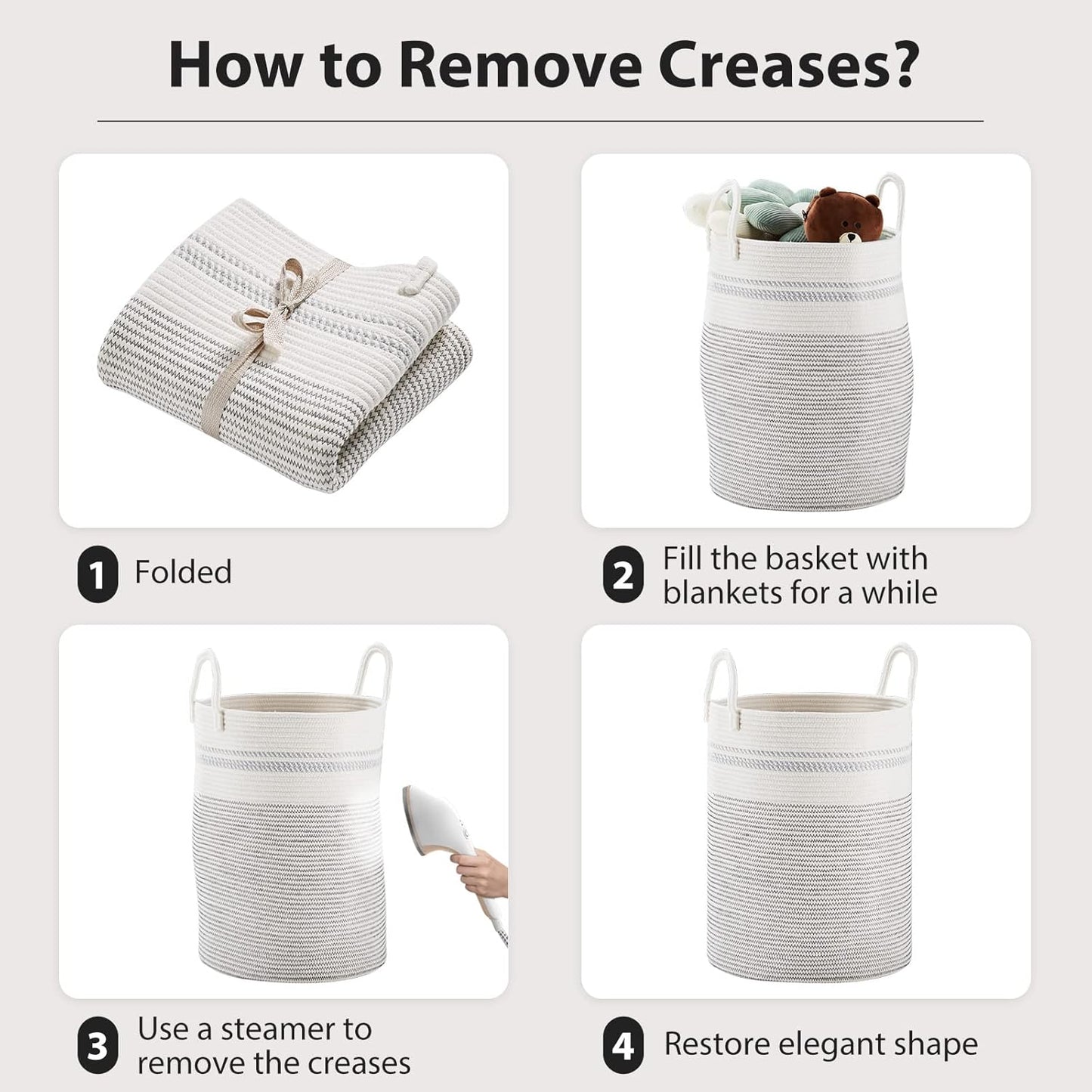 How to Remove Creases?

1 Folded

2 Fill the basket with blankets for a while

3 Use a steamer to remove the creases

4 Restore elegant shape