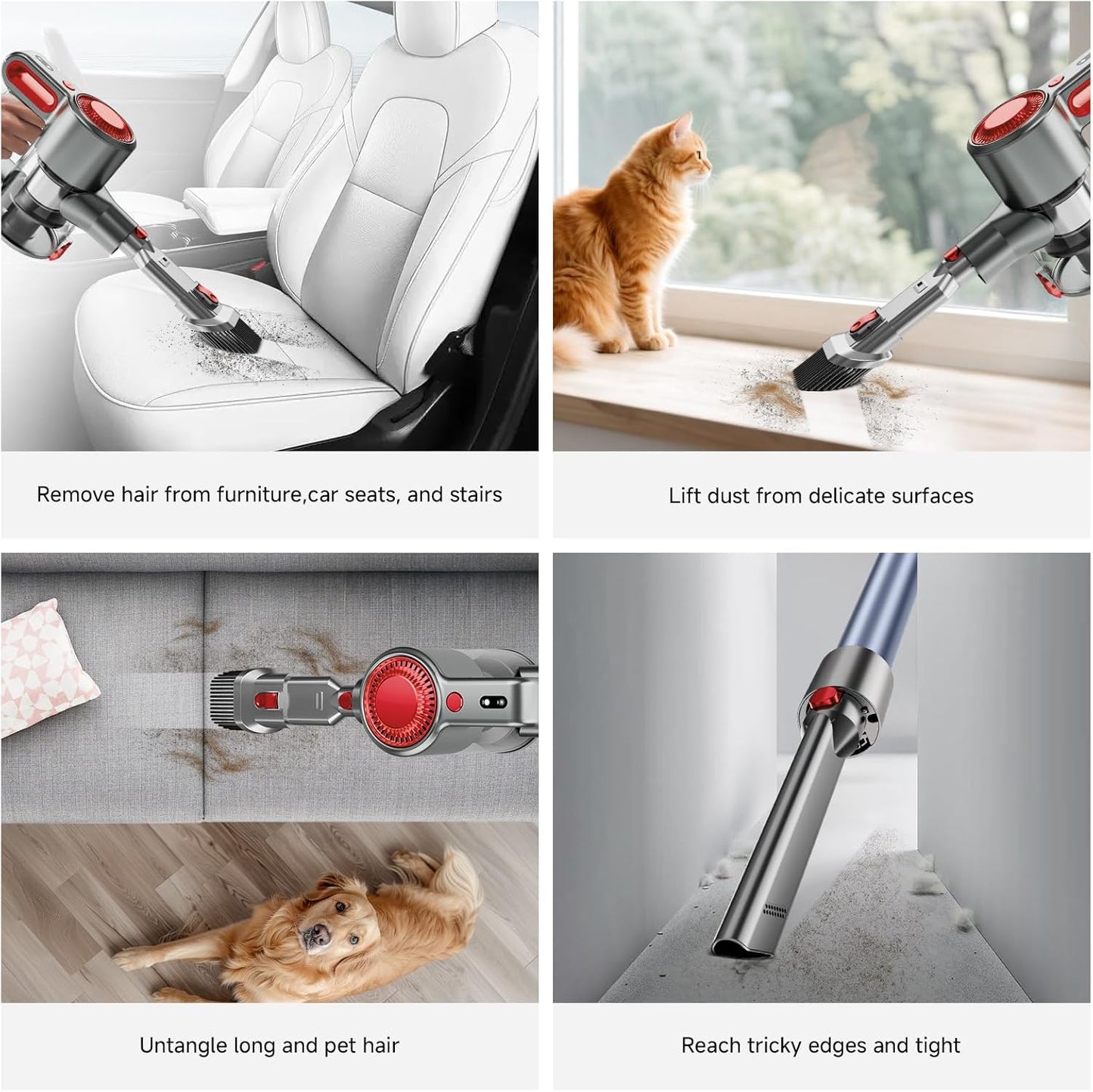 Remove hair from furniture,car seats, and stairs

Lift dust from delicate surfaces

Untangle long and pet hair

Reach tricky edges and tight