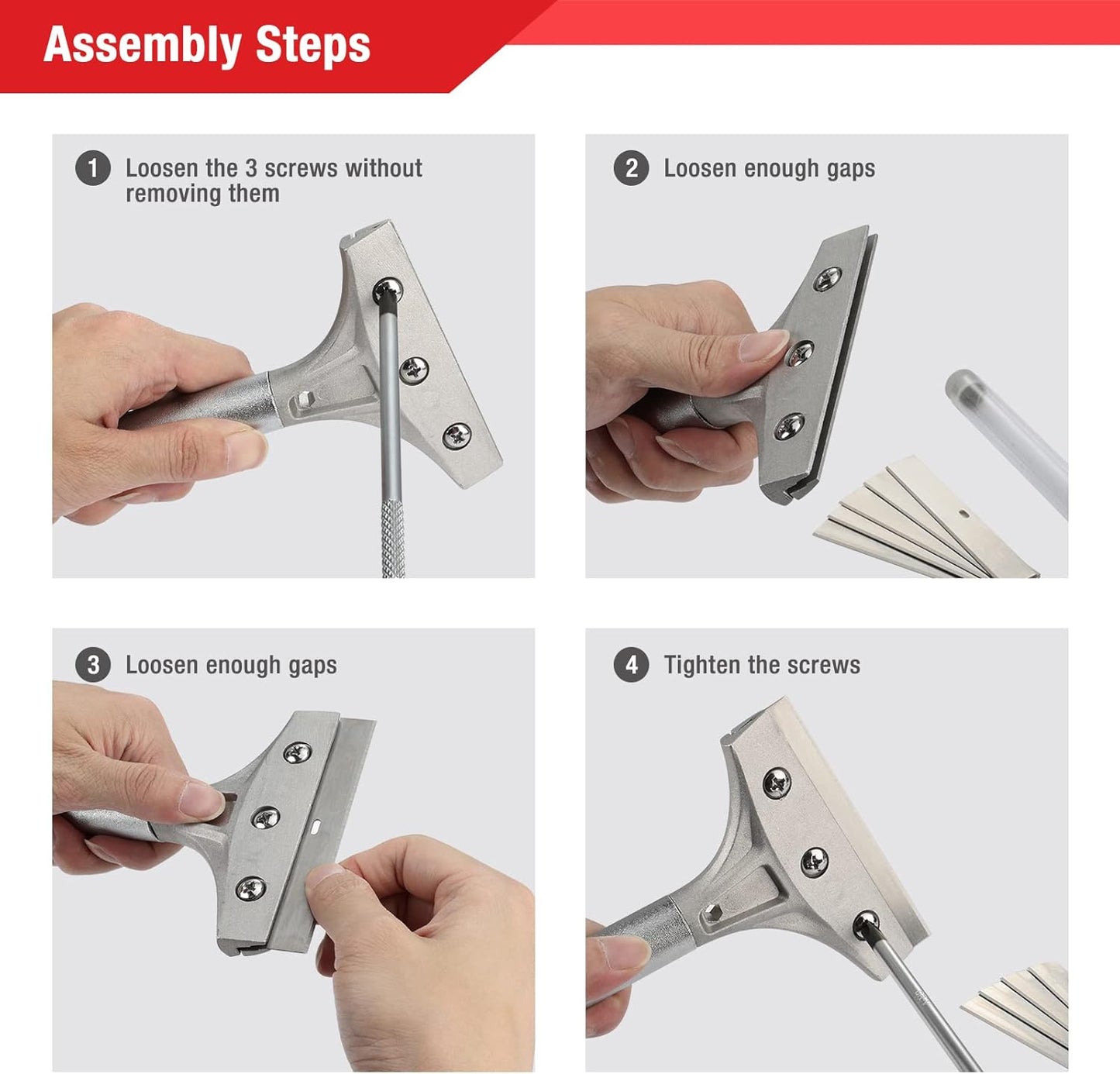 Assembly Steps

1 Loosen the 3 screws without removing them

2 Loosen enough gaps

3 Loosen enough gaps

4 Tighten the screws