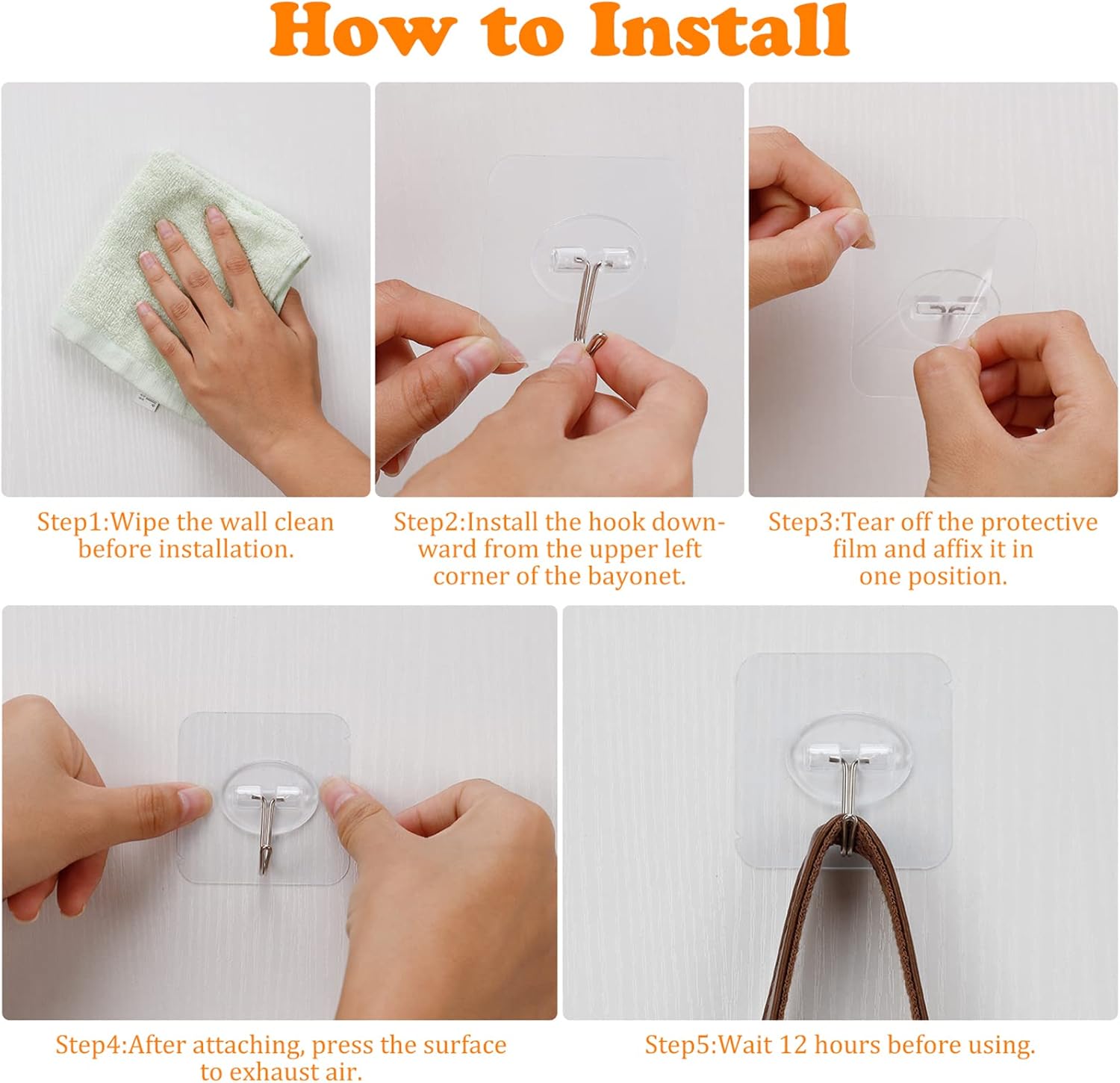 How to Install

Step1:Wipe the wall clean before installation.

Step2:Install the hook downward from the upper left corner of the bayonet.

Step3:Tear off the protective film and affix it in one position.

Step4:After attaching, press the surface to exhaust air.

Step5:Wait 12 hours before using.