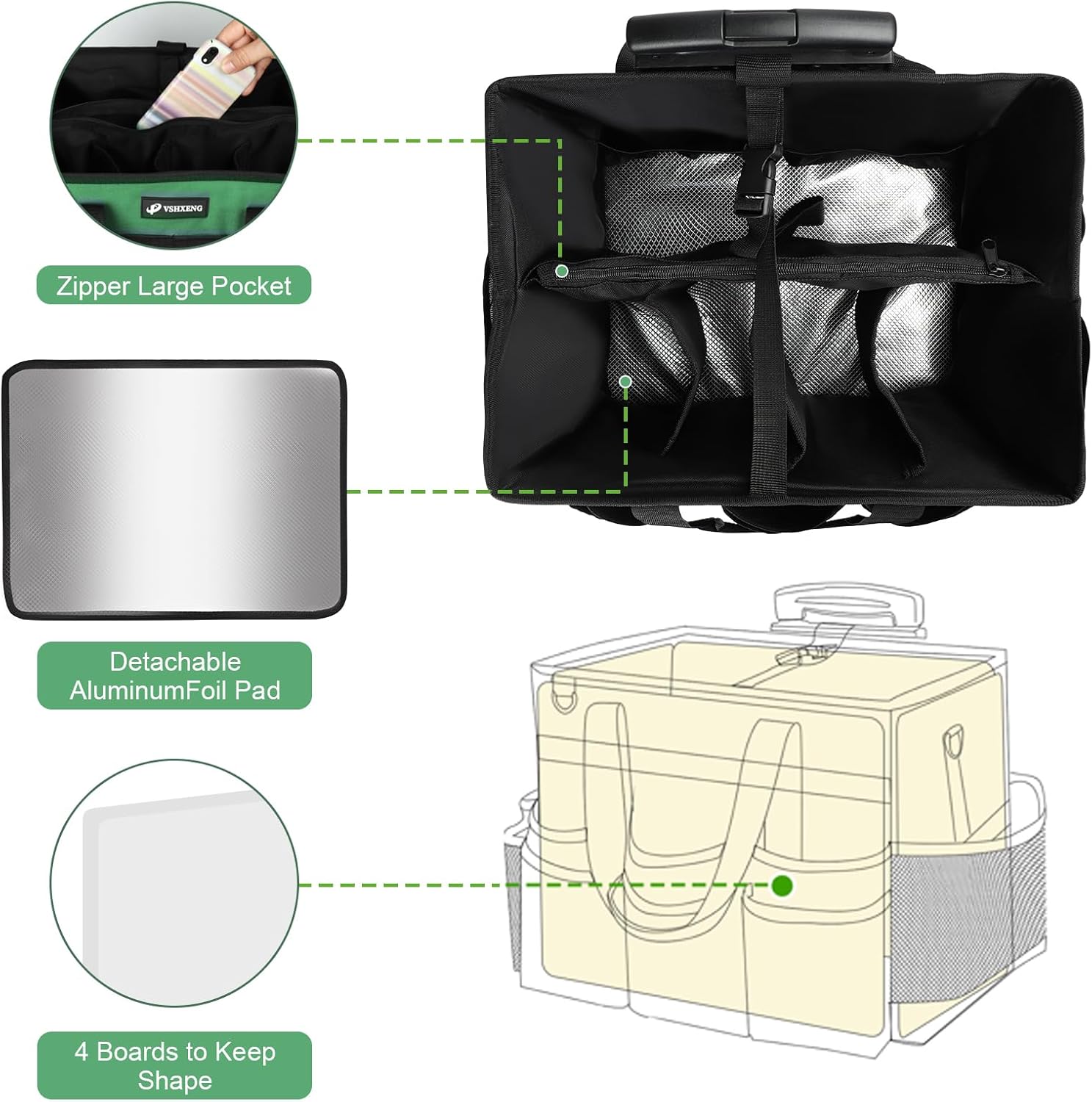 VSHXENG

Zipper Large Pocket

Detachable AluminumFoil Pad

4 Boards to Keep Shape