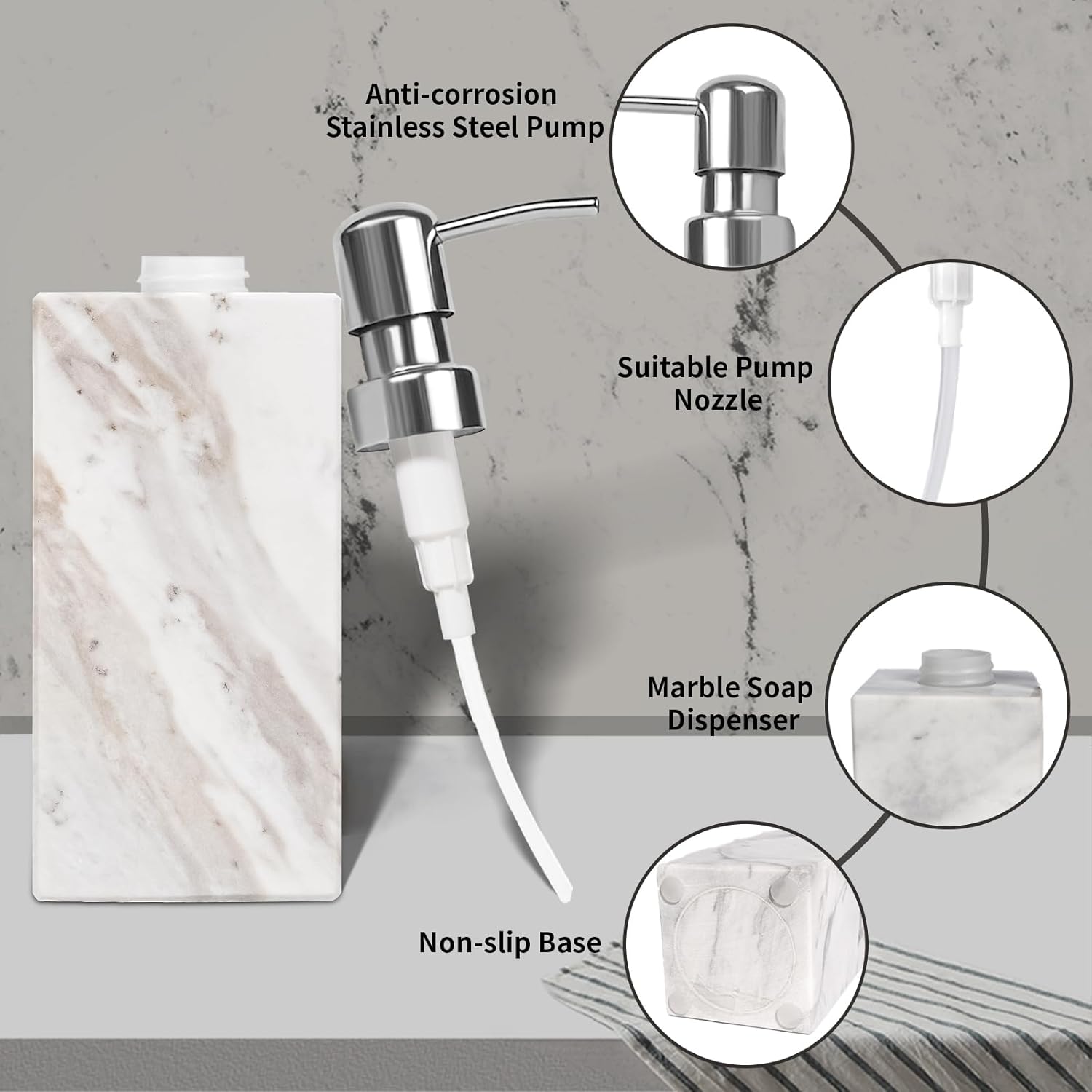 Anti-corrosion
Stainless Steel Pump

Suitable Pump
Nozzle

Marble Soap
Dispenser

Non-slip Base