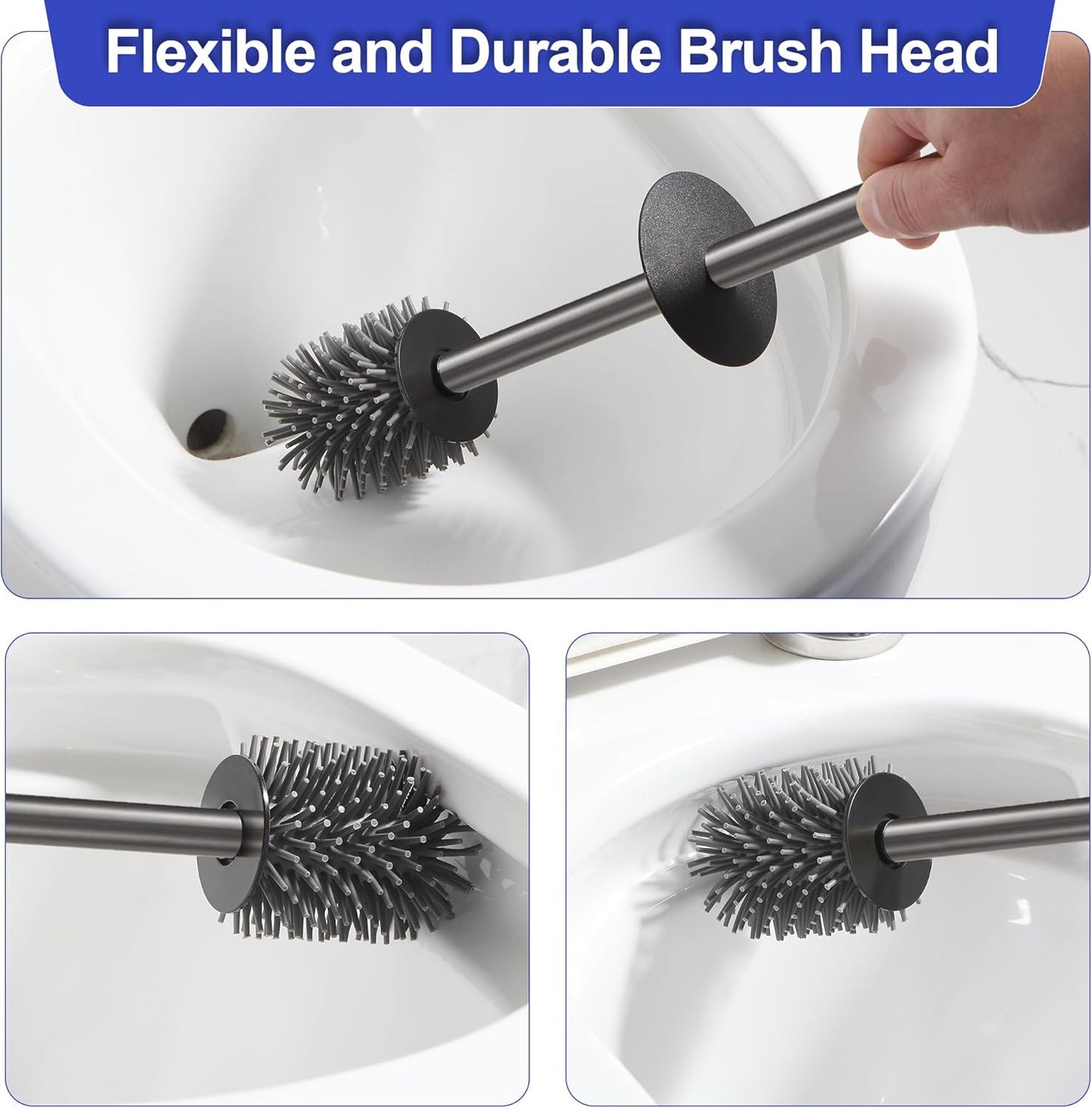 Flexible and Durable Brush Head