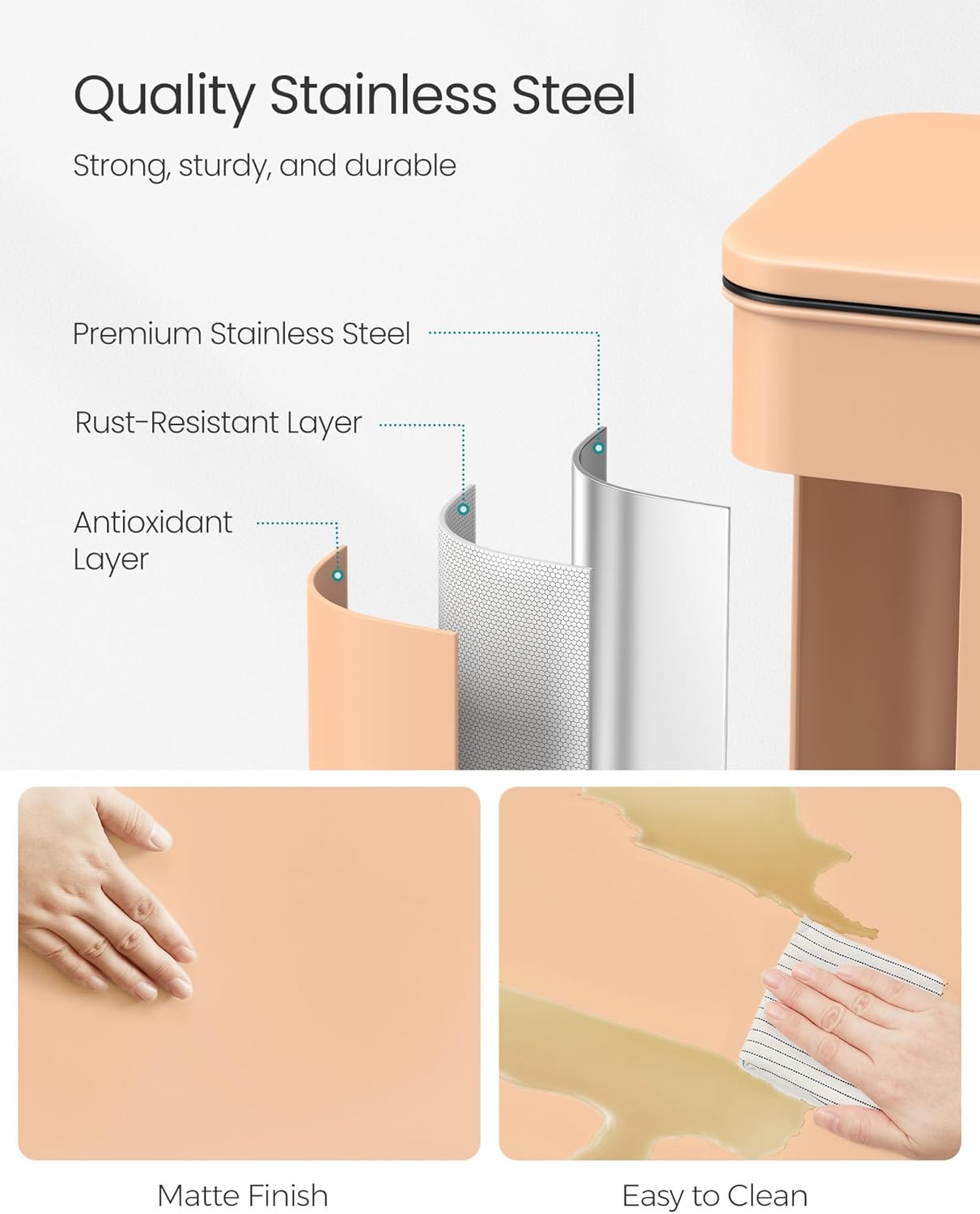 Quality Stainless Steel

Strong, sturdy, and durable

Premium Stainless Steel

Rust-Resistant Layer

Antioxidant Layer

Matte Finish

Easy to Clean