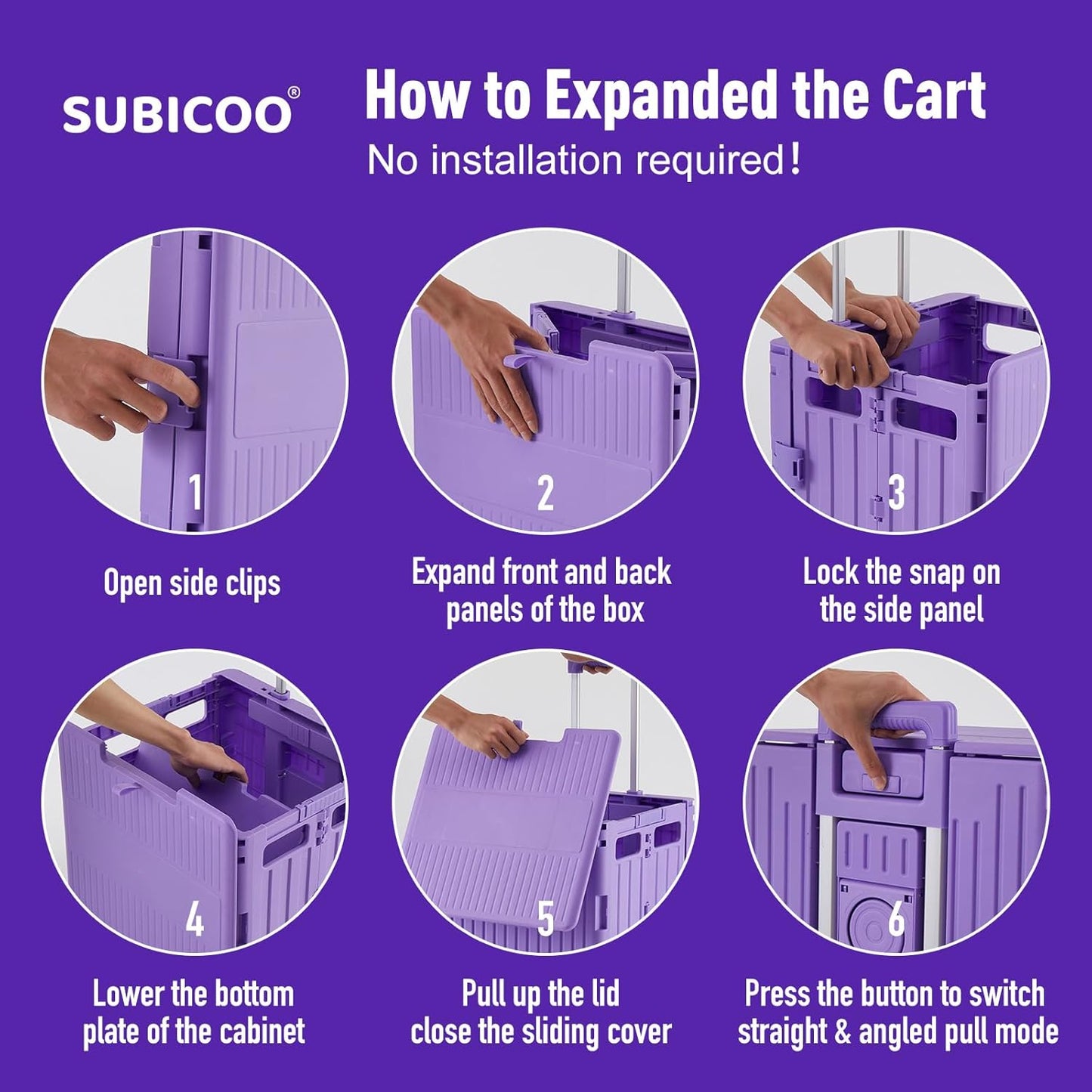 SUBICOO®

How to Expanded the Cart

No installation required!

1

Open side clips

2

Expand front and back panels of the box

3

Lock the snap on the side panel

4

Lower the bottom plate of the cabinet

5

Pull up the lid close the sliding cover

6

Press the button to switch straight & angled pull mode