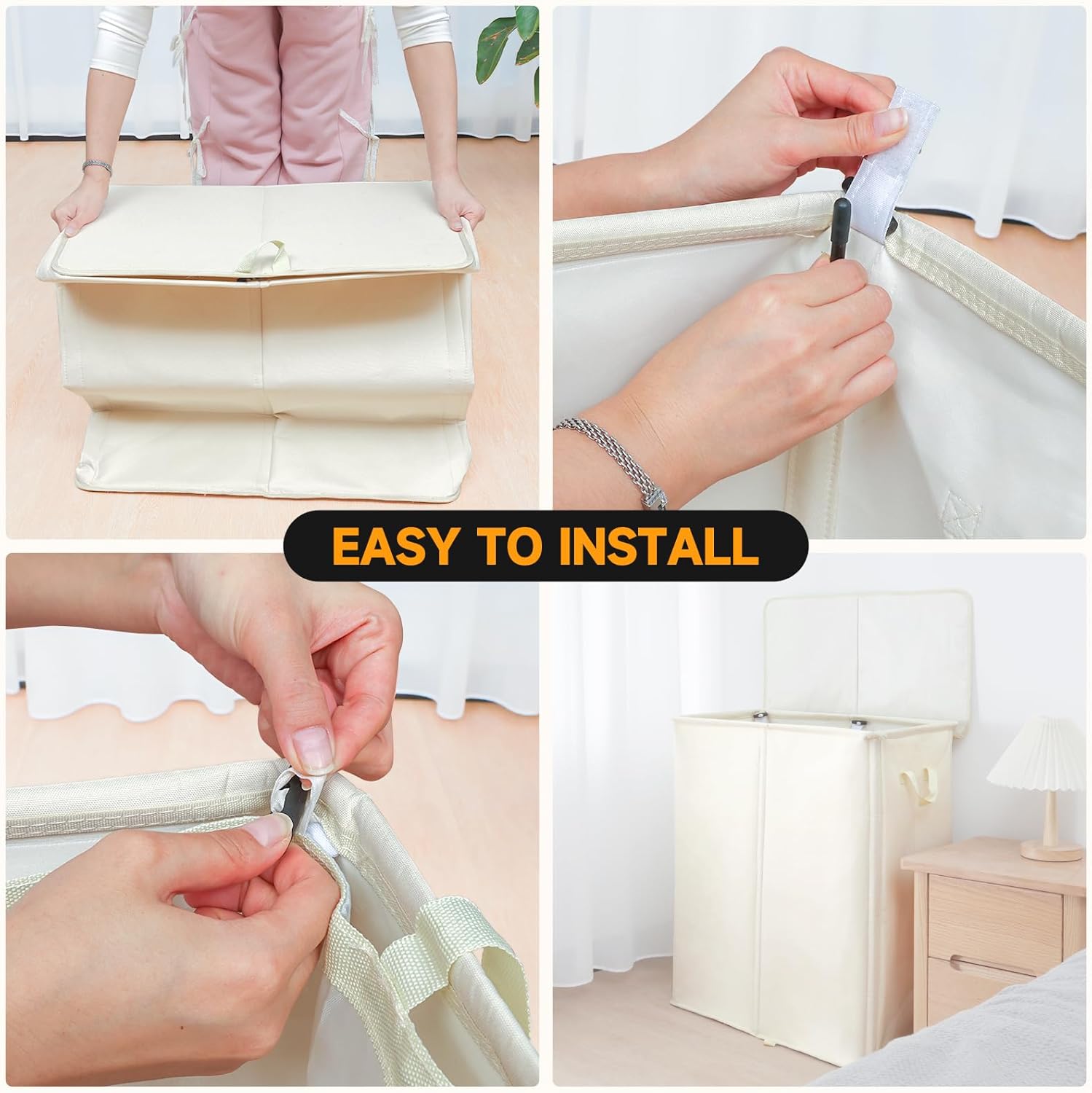 EASY TO INSTALL