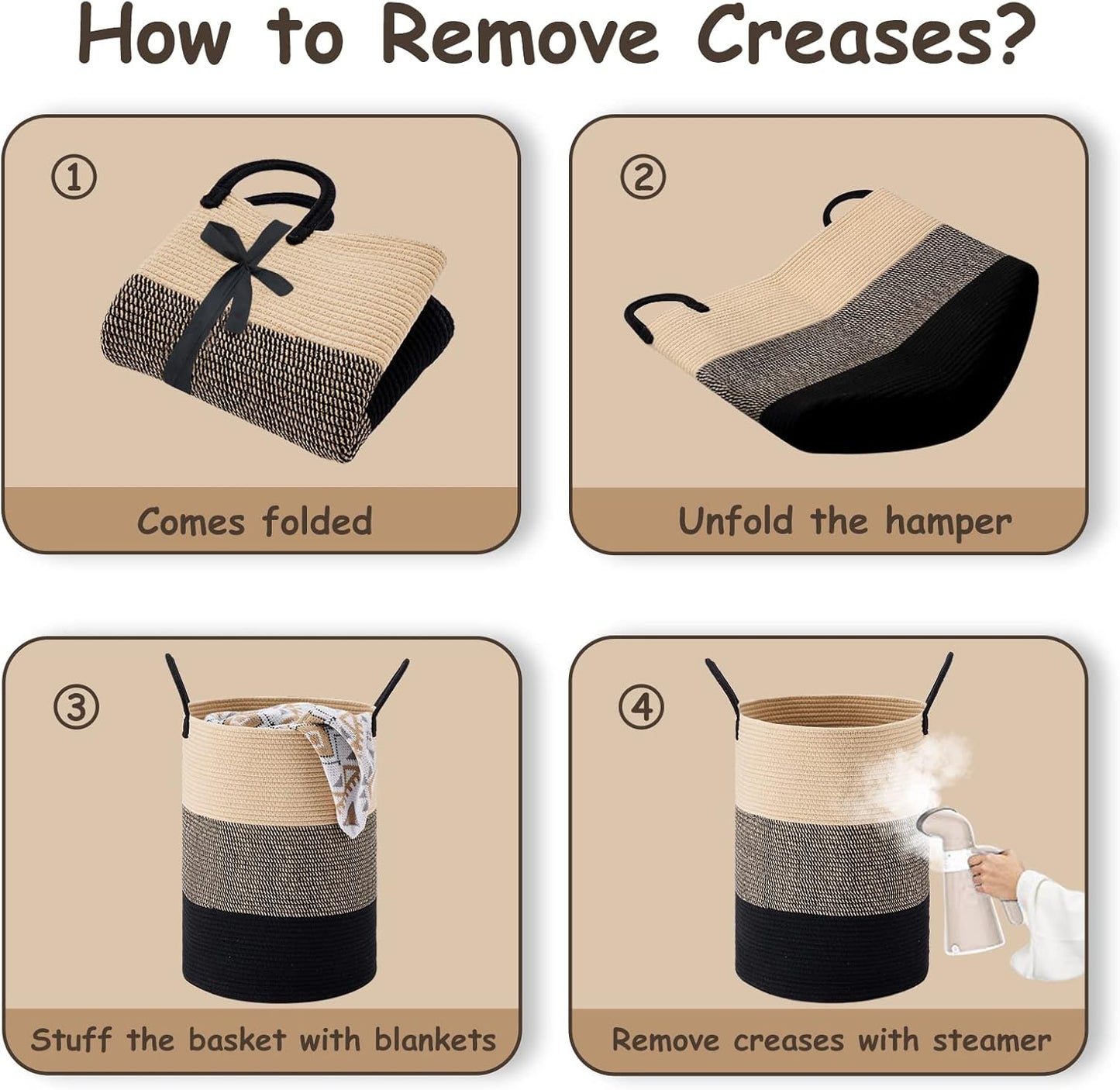 How to Remove Creases?

①

Comes folded

②

Unfold the hamper

③

Stuff the basket with blankets

④

Remove creases with steamer