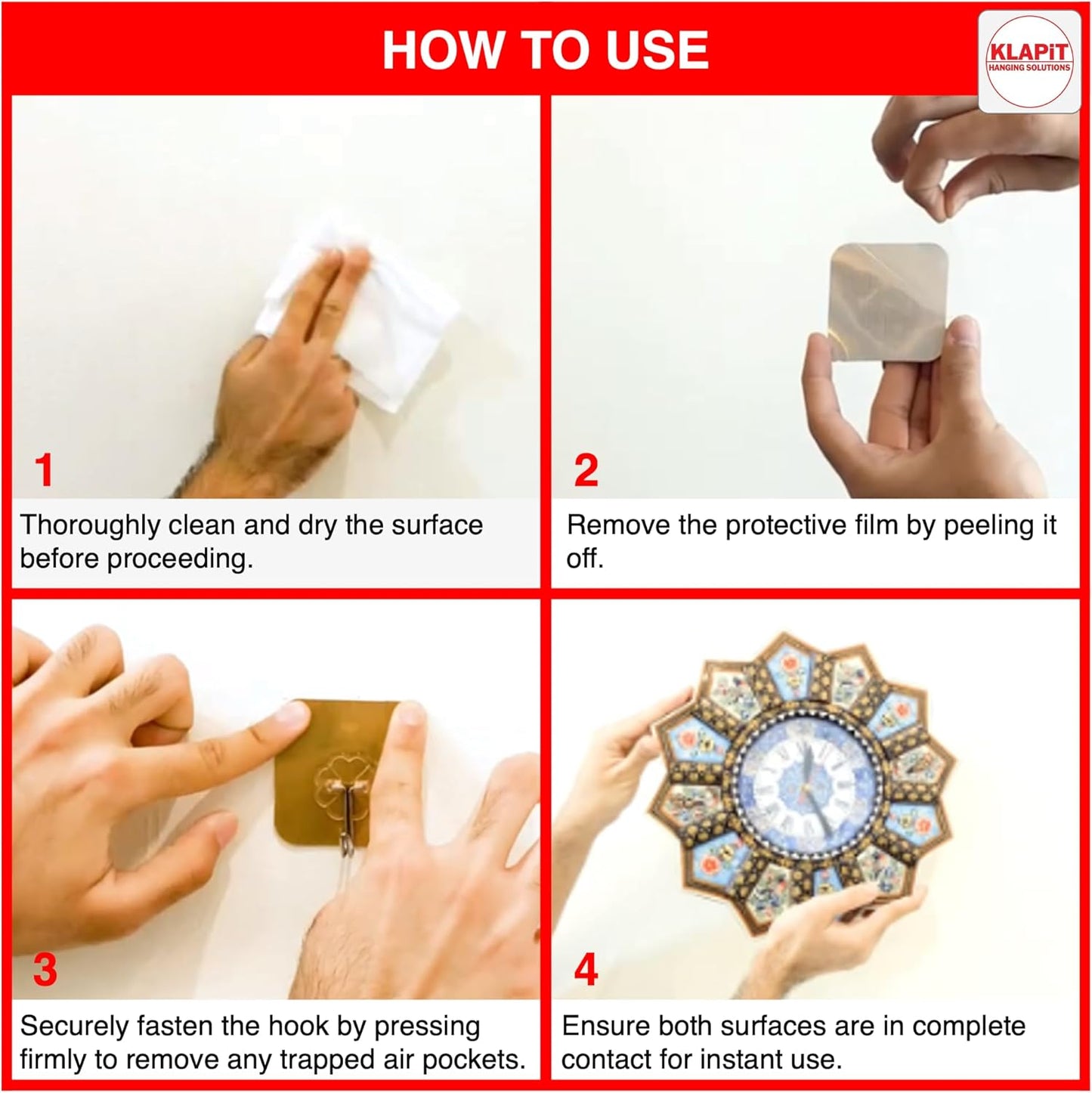 HOW TO USE

KLAPiT
HANGING SOLUTIONS

1
Thoroughly clean and dry the surface before proceeding.

2
Remove the protective film by peeling it off.

3
Securely fasten the hook by pressing firmly to remove any trapped air pockets.

4
Ensure both surfaces are in complete contact for instant use.