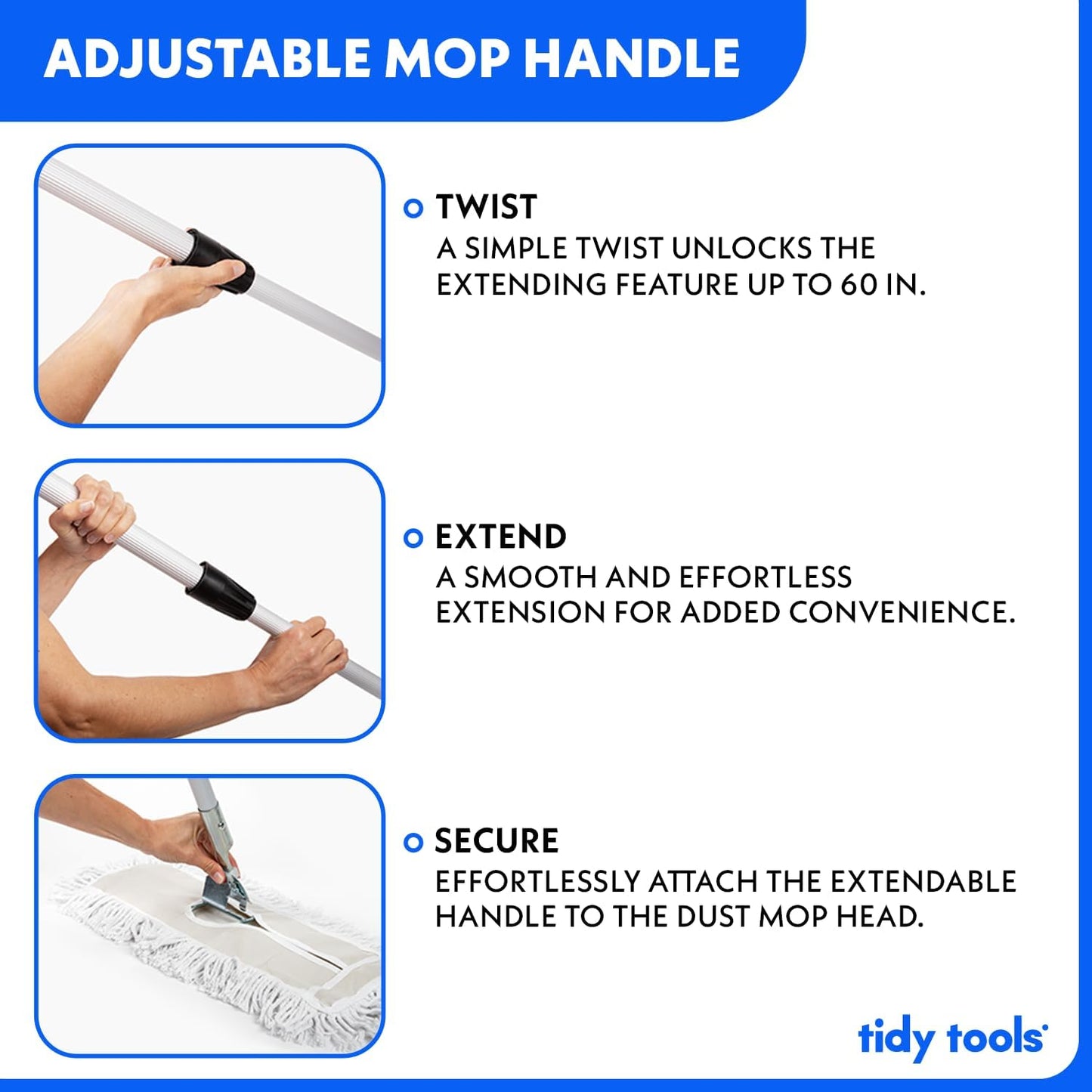 ADJUSTABLE MOP HANDLE

TWIST
A SIMPLE TWIST UNLOCKS THE EXTENDING FEATURE UP TO 60 IN.

EXTEND
A SMOOTH AND EFFORTLESS EXTENSION FOR ADDED CONVENIENCE.

SECURE
EFFORTLESSLY ATTACH THE EXTENDABLE HANDLE TO THE DUST MOP HEAD.

tidy tools