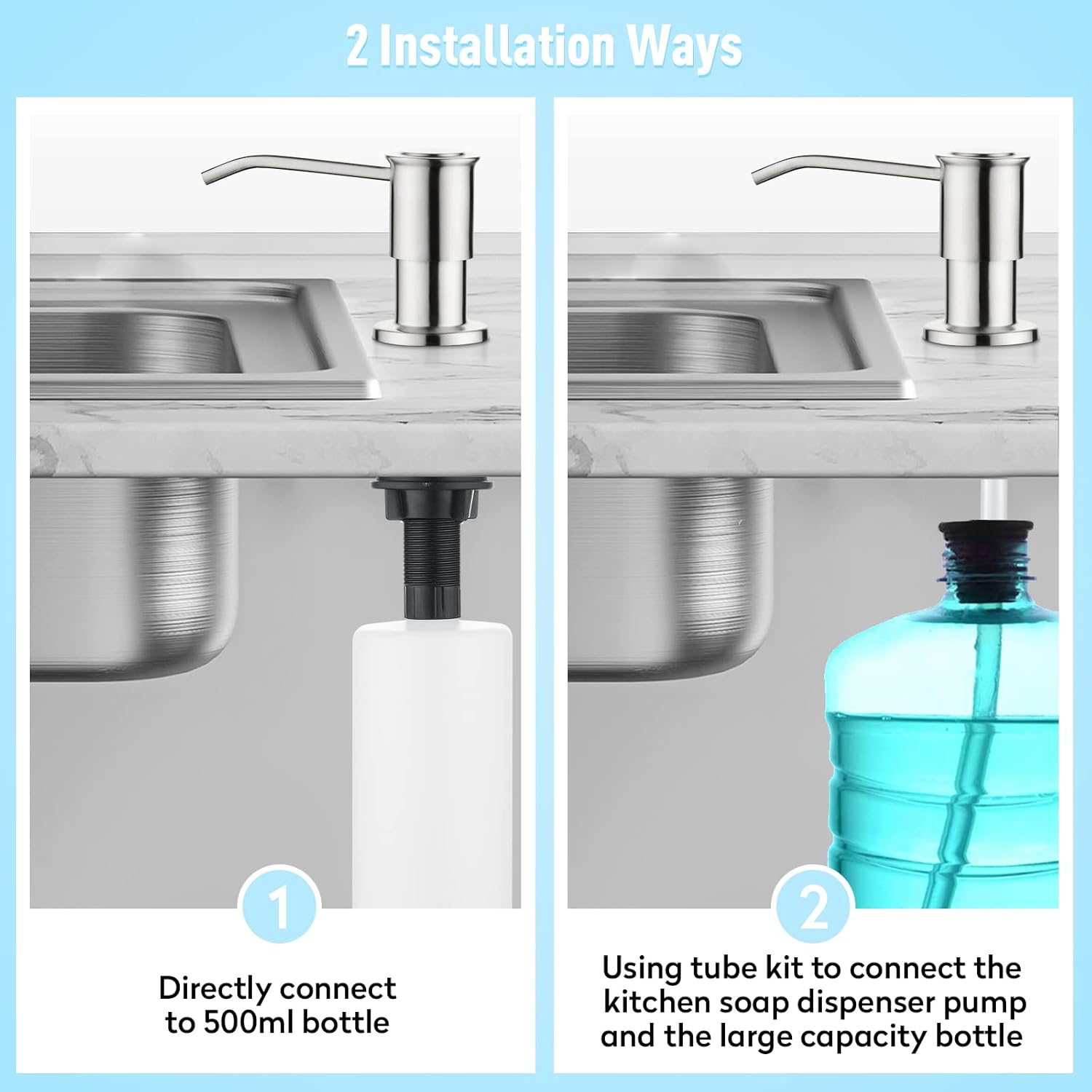 2 Installation Ways

1

Directly connect to 500ml bottle

2

Using tube kit to connect the kitchen soap dispenser pump and the large capacity bottle