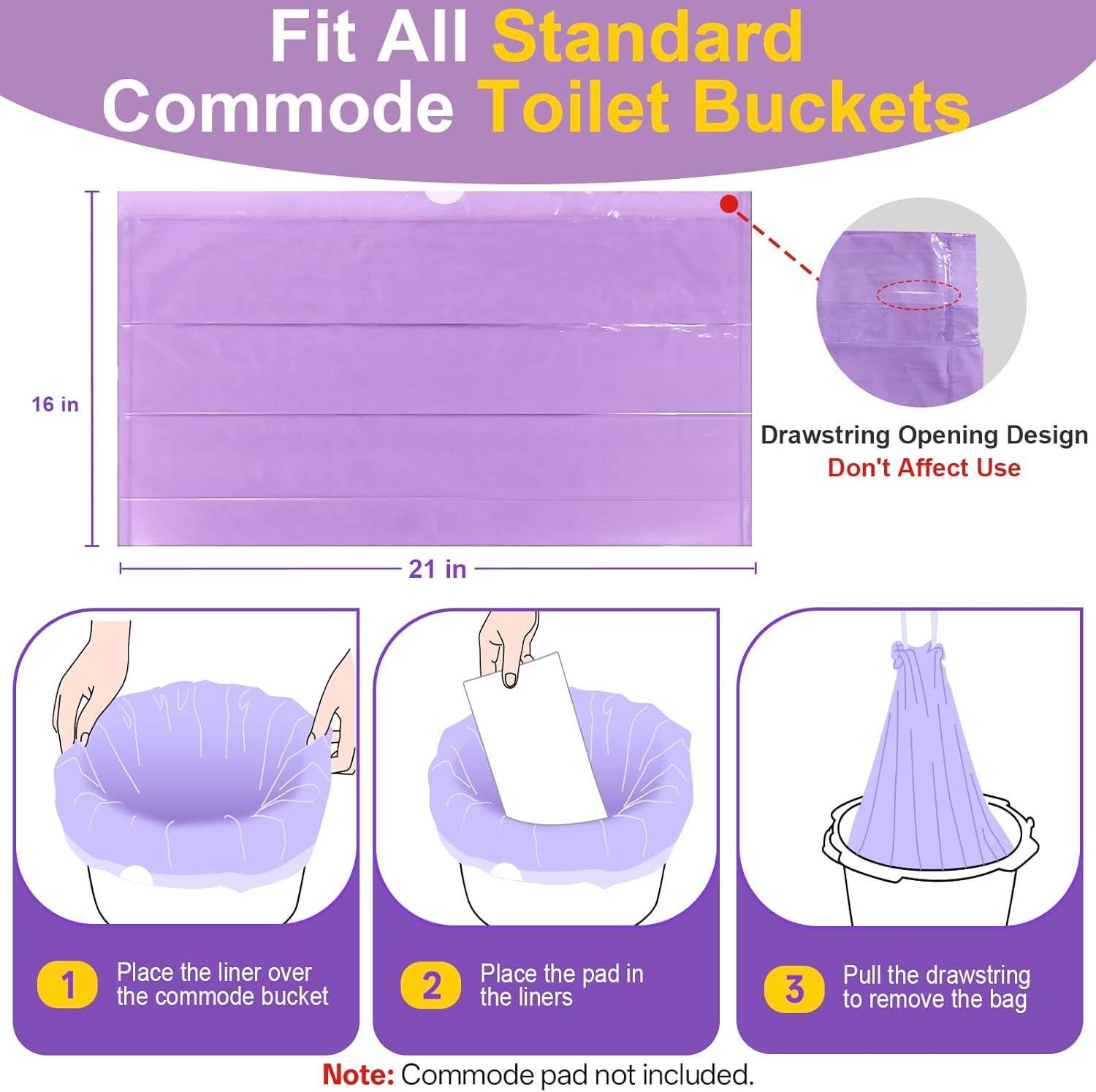 Fit All Standard Commode Toilet Buckets

16 in

21 in

Drawstring Opening Design
Don't Affect Use

1 Place the liner over the commode bucket

2 Place the pad in the liners

3 Pull the drawstring to remove the bag

Note: Commode pad not included.