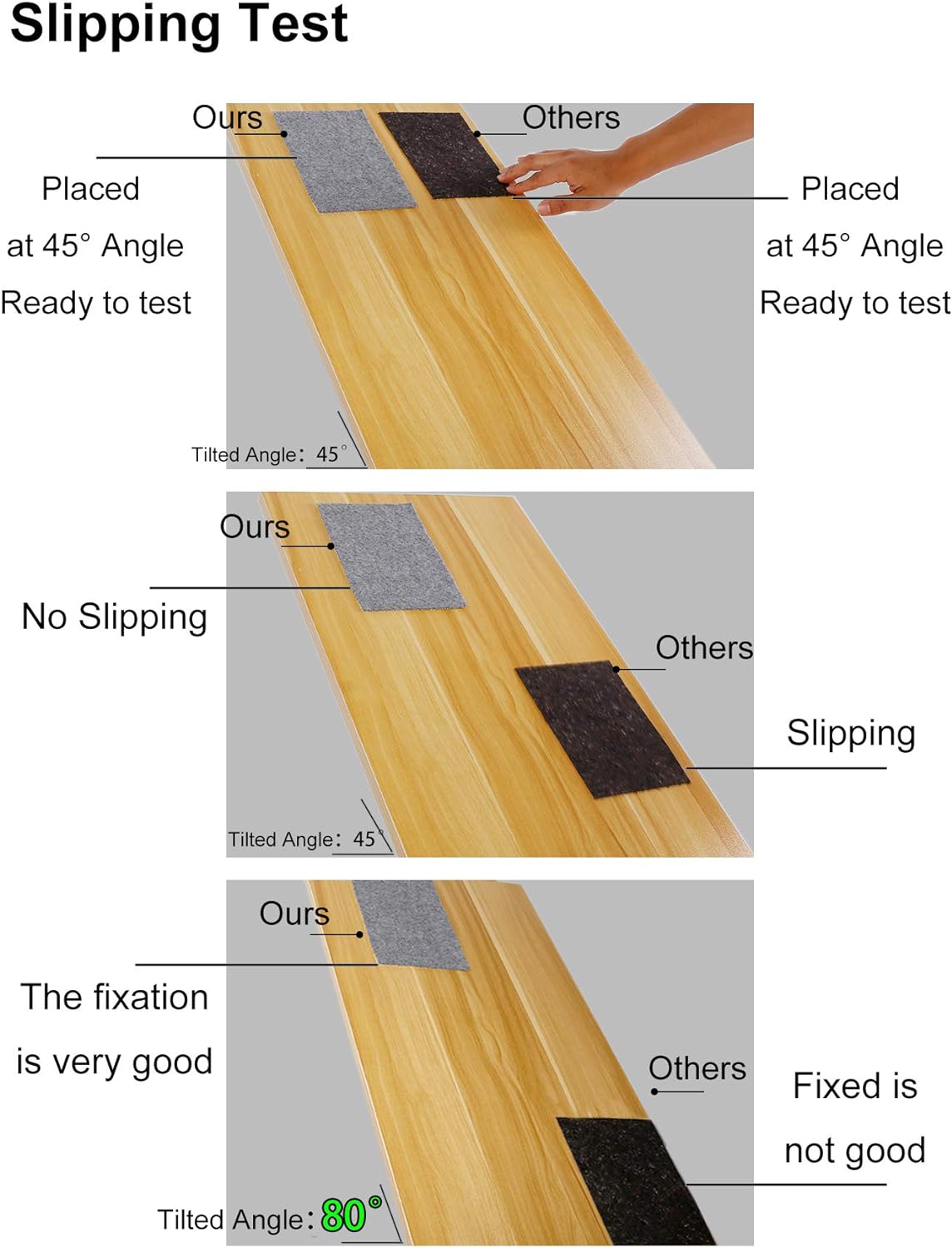 Slipping Test

Ours

Others

Placed at 45° Angle Ready to test

Placed at 45° Angle Ready to test

Tilted Angle: 45°

Ours

No Slipping

Others

Slipping

Tilted Angle: 45°

Ours

The fixation is very good

Others

Fixed is not good

Tilted Angle: 80°