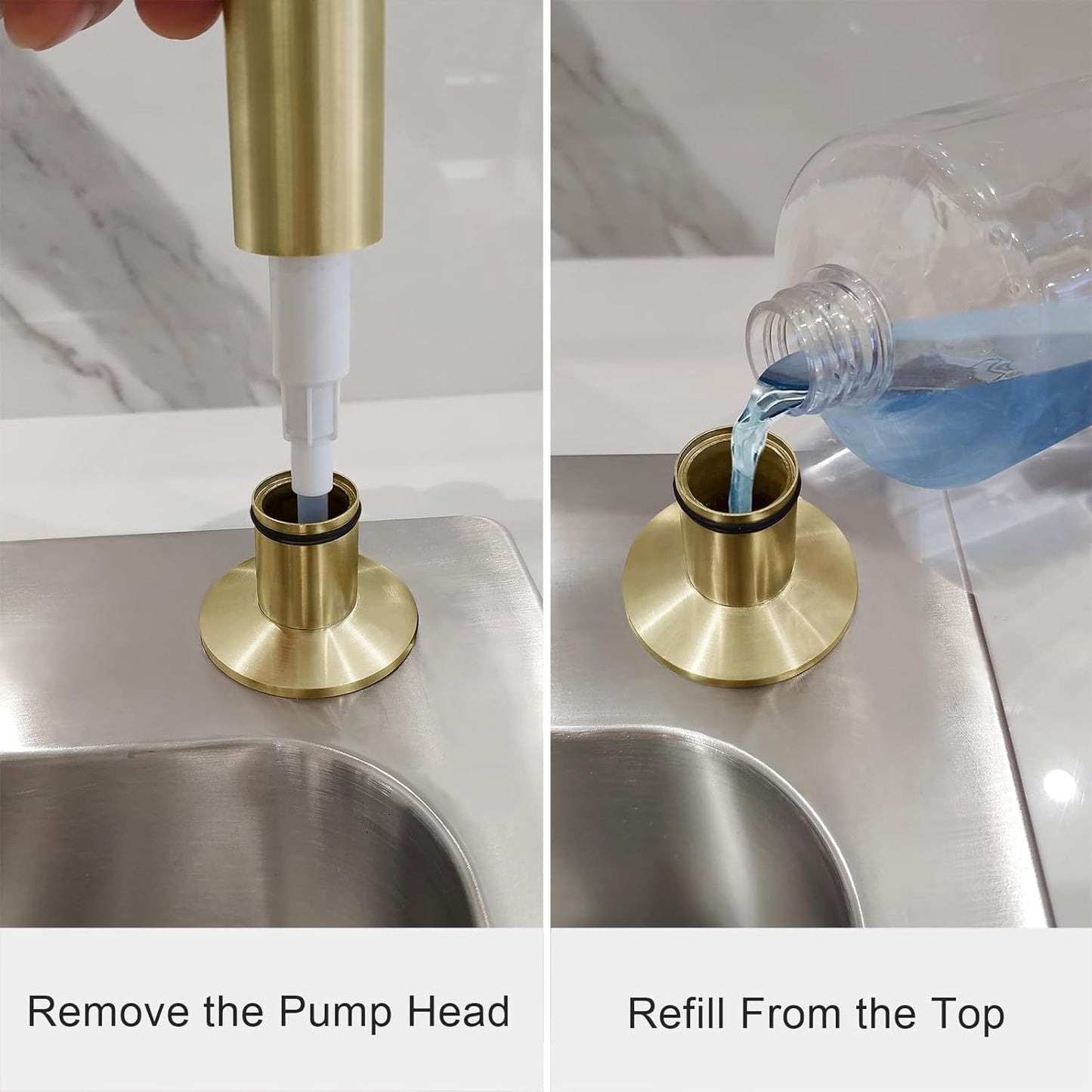 Remove the Pump Head

Refill From the Top