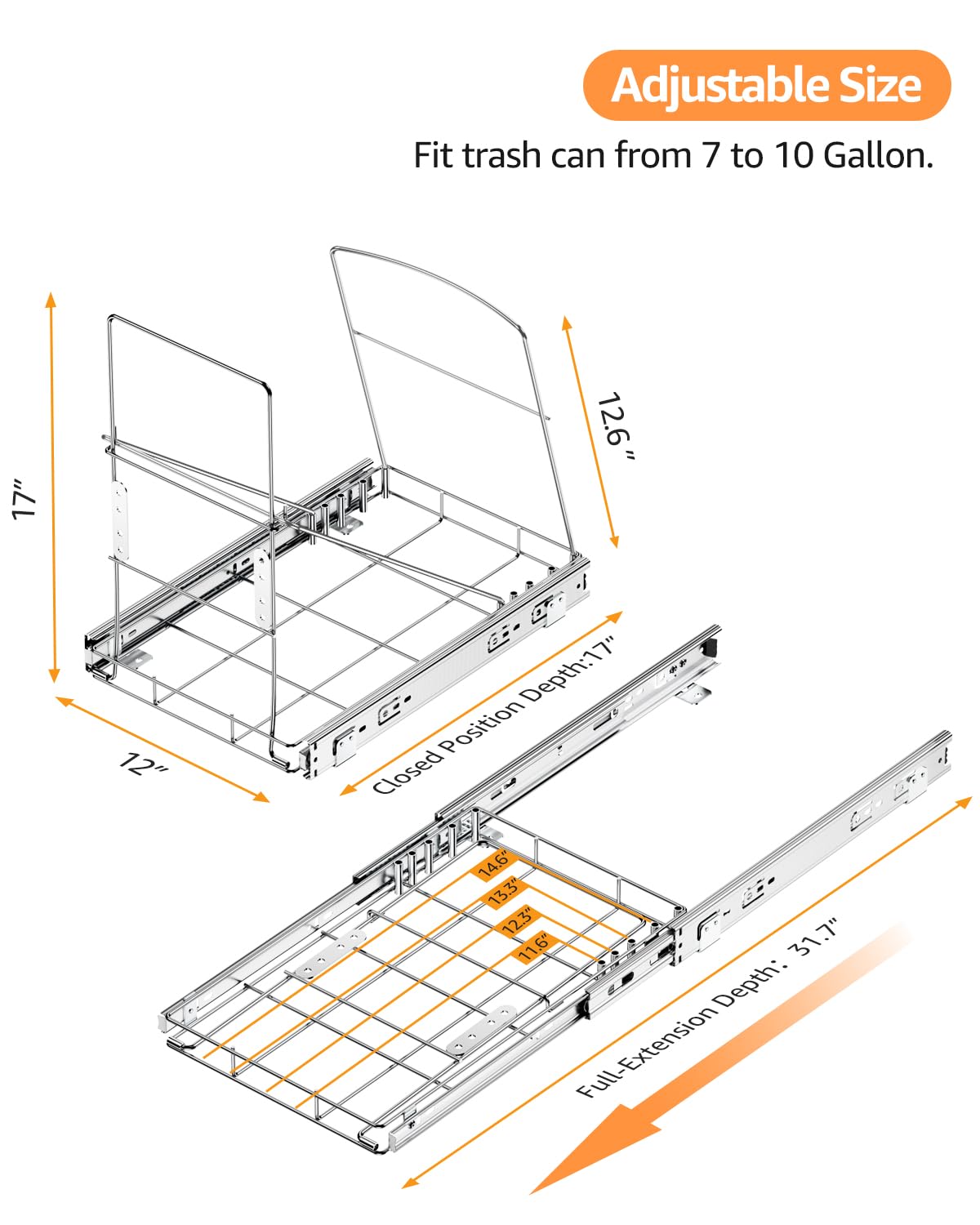 Adjustable Size

Fit trash can from 7 to 10 Gallon.

17"

12.6"

12"

Closed Position Depth:17"

14.6"

13.3"

12.3"

11.6"

Full-Extension Depth: 31.7"