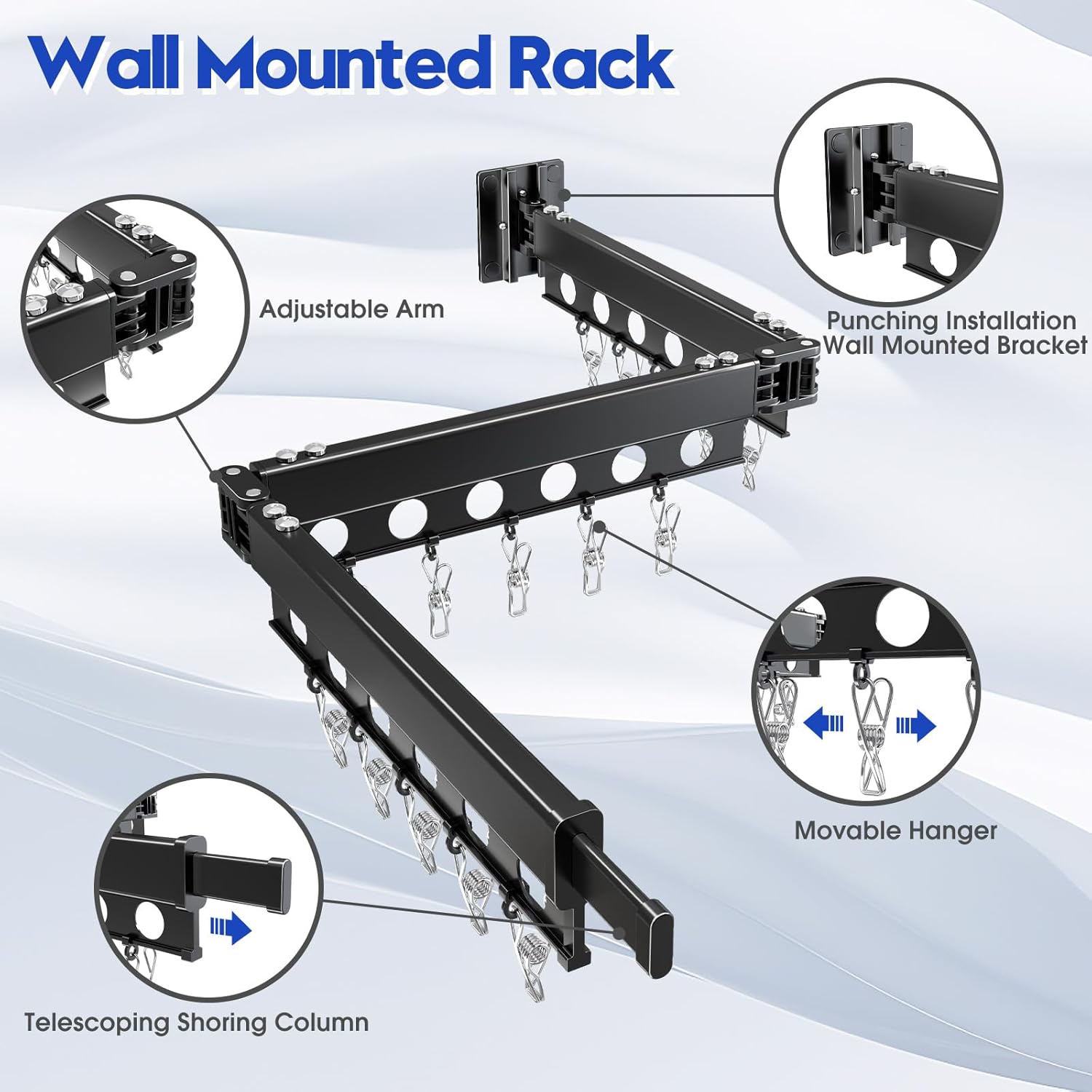 Wall Mounted Rack

Adjustable Arm

Punching Installation Wall Mounted Bracket

Movable Hanger

Telescoping Shoring Column