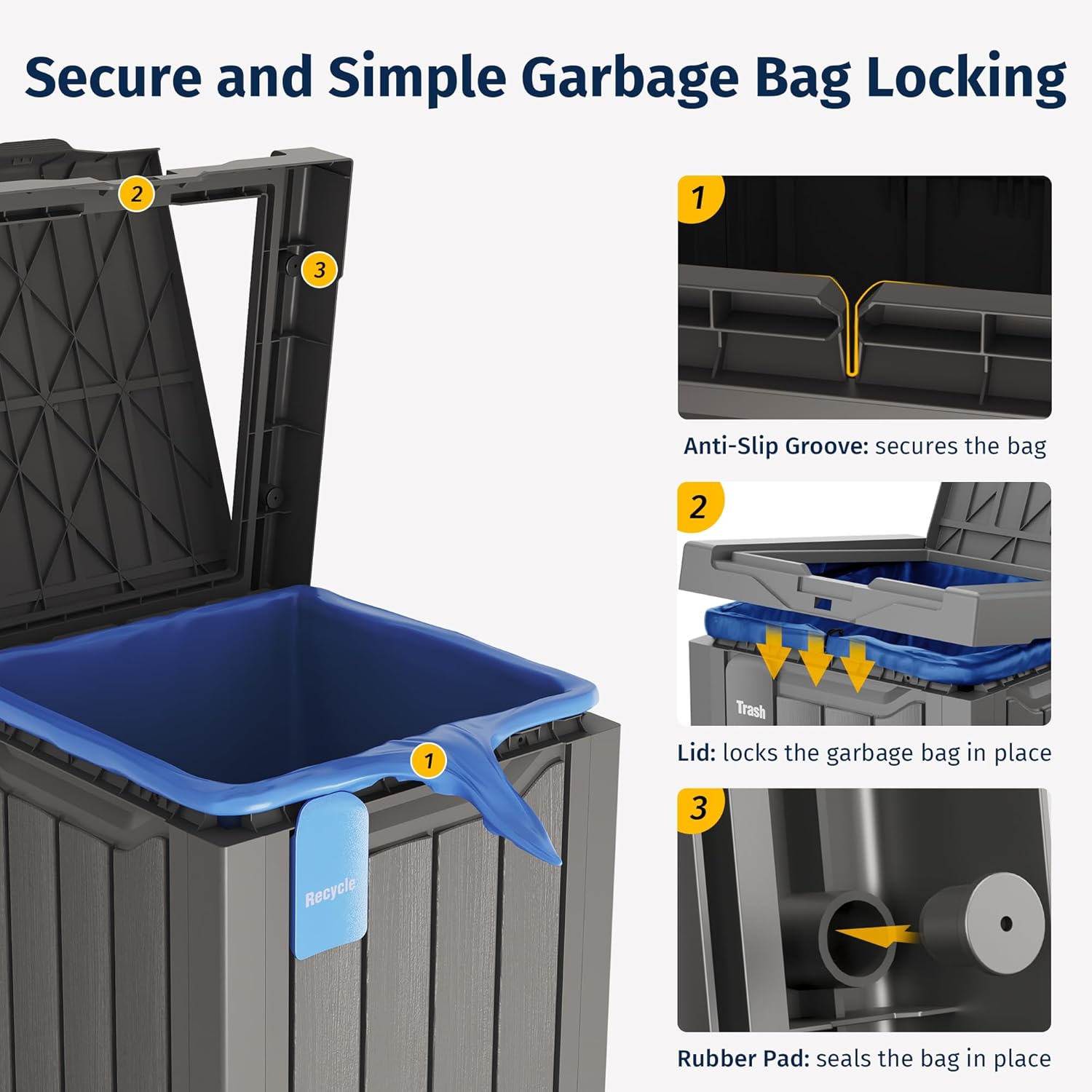 Secure and Simple Garbage Bag Locking

2

3

1

Recycle

1

Anti-Slip Groove: secures the bag

2

Trash

Lid: locks the garbage bag in place

3

Rubber Pad: seals the bag in place