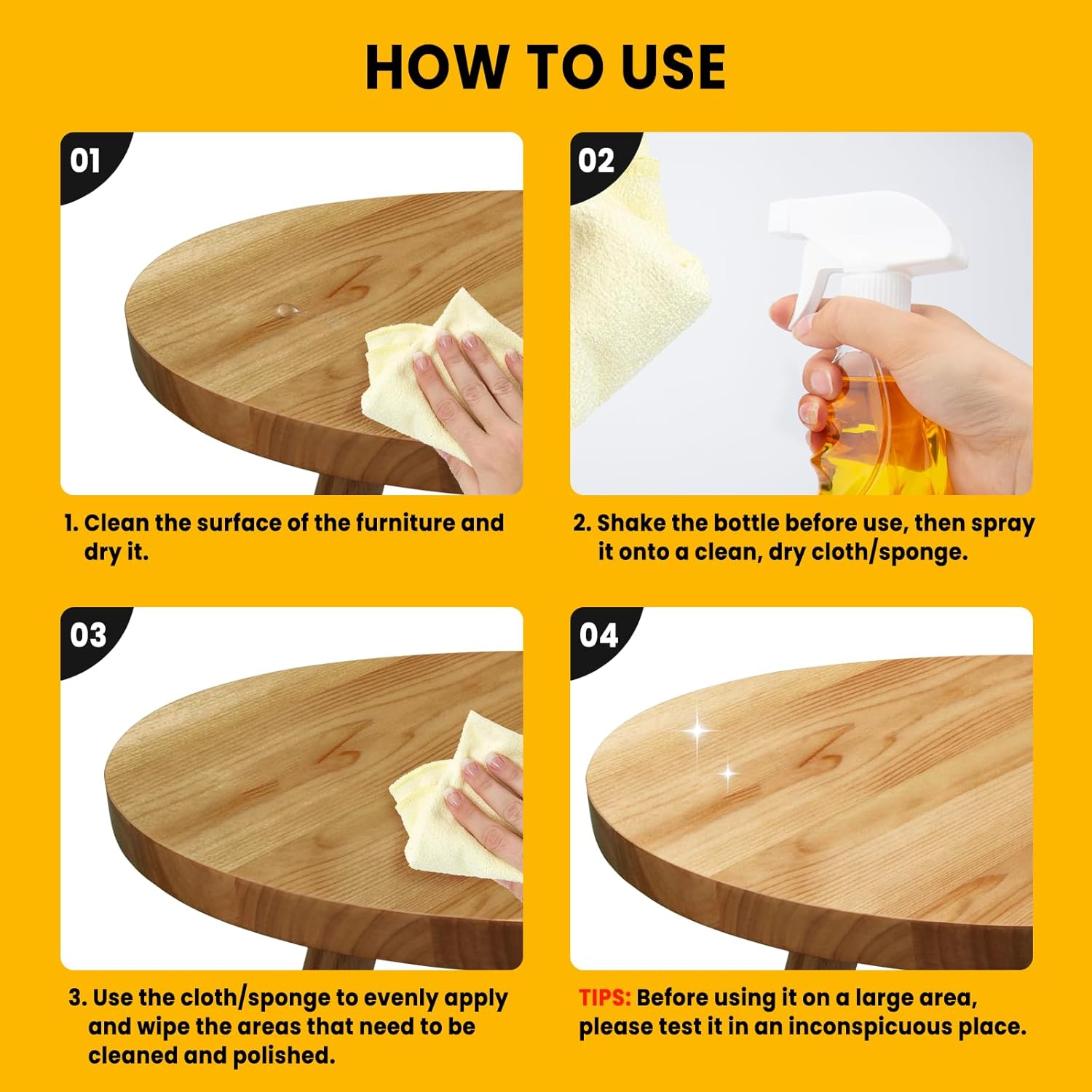 HOW TO USE

01

1. Clean the surface of the furniture and dry it.

02

2. Shake the bottle before use, then spray it onto a clean, dry cloth/sponge.

03

3. Use the cloth/sponge to evenly apply and wipe the areas that need to be cleaned and polished.

04

TIPS: Before using it on a large area, please test it in an inconspicuous place.