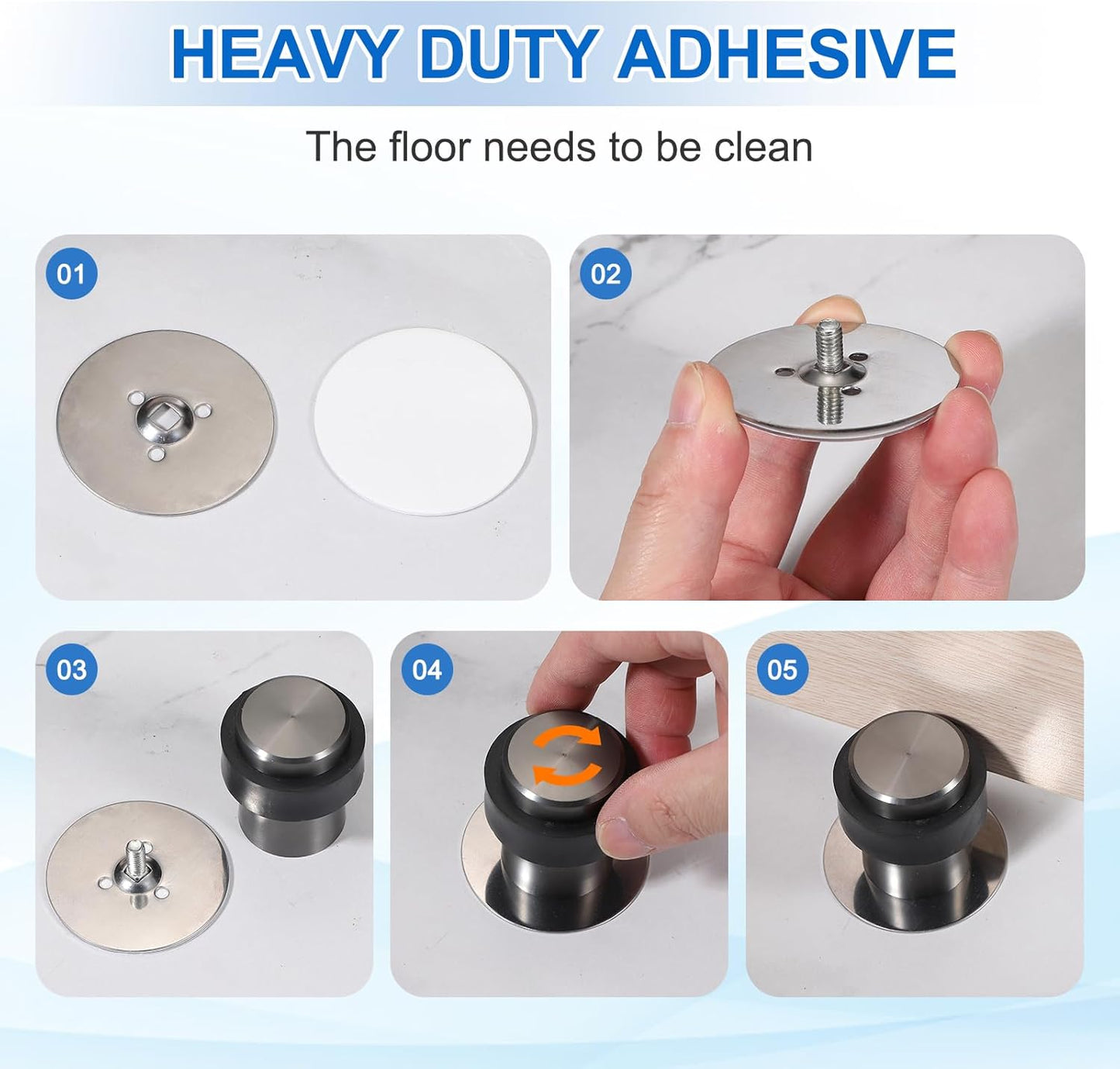 HEAVY DUTY ADHESIVE

The floor needs to be clean

01

02

03

04

05