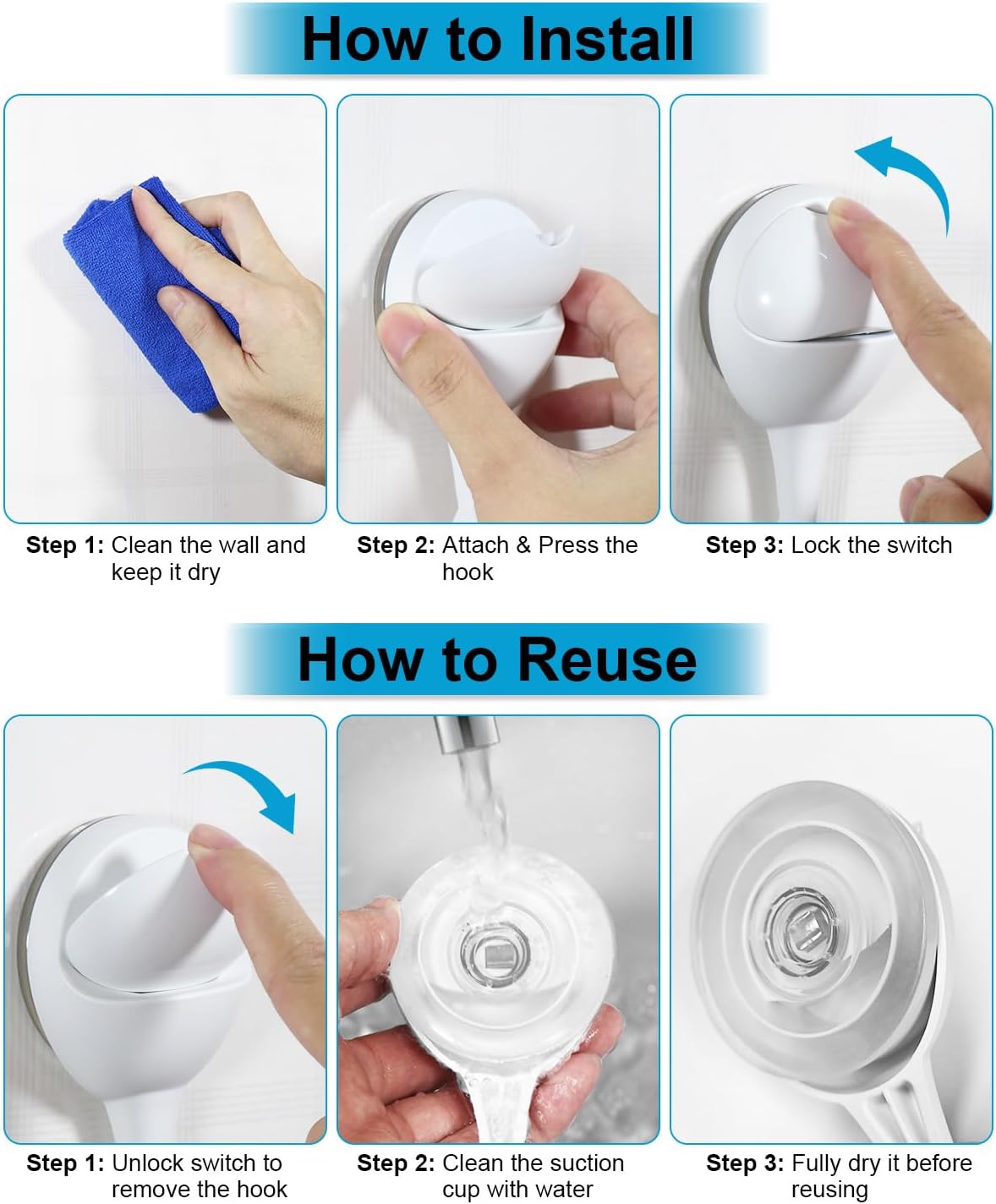 How to Install

Step 1: Clean the wall and keep it dry

Step 2: Attach & Press the hook

Step 3: Lock the switch

How to Reuse

Step 1: Unlock switch to remove the hook

Step 2: Clean the suction cup with water

Step 3: Fully dry it before reusing